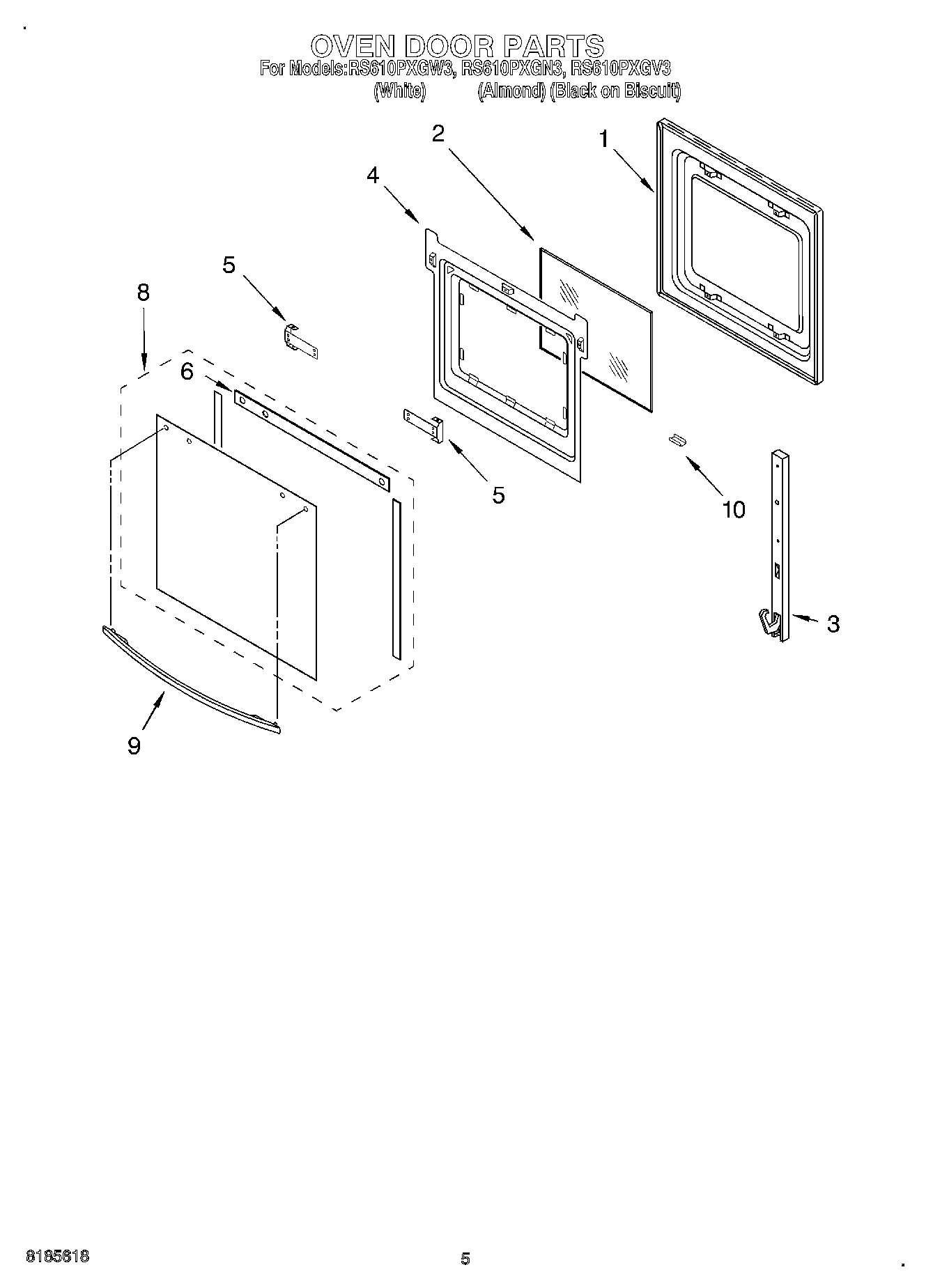 OVEN DOOR PARTS
For Models:RS610PXGW3, RS610PXGN3, RS610PXGV3
(White) (Almond) (Black on Biscuit)

2
1
4
5
8
6
5
10
3
9

8185618
5