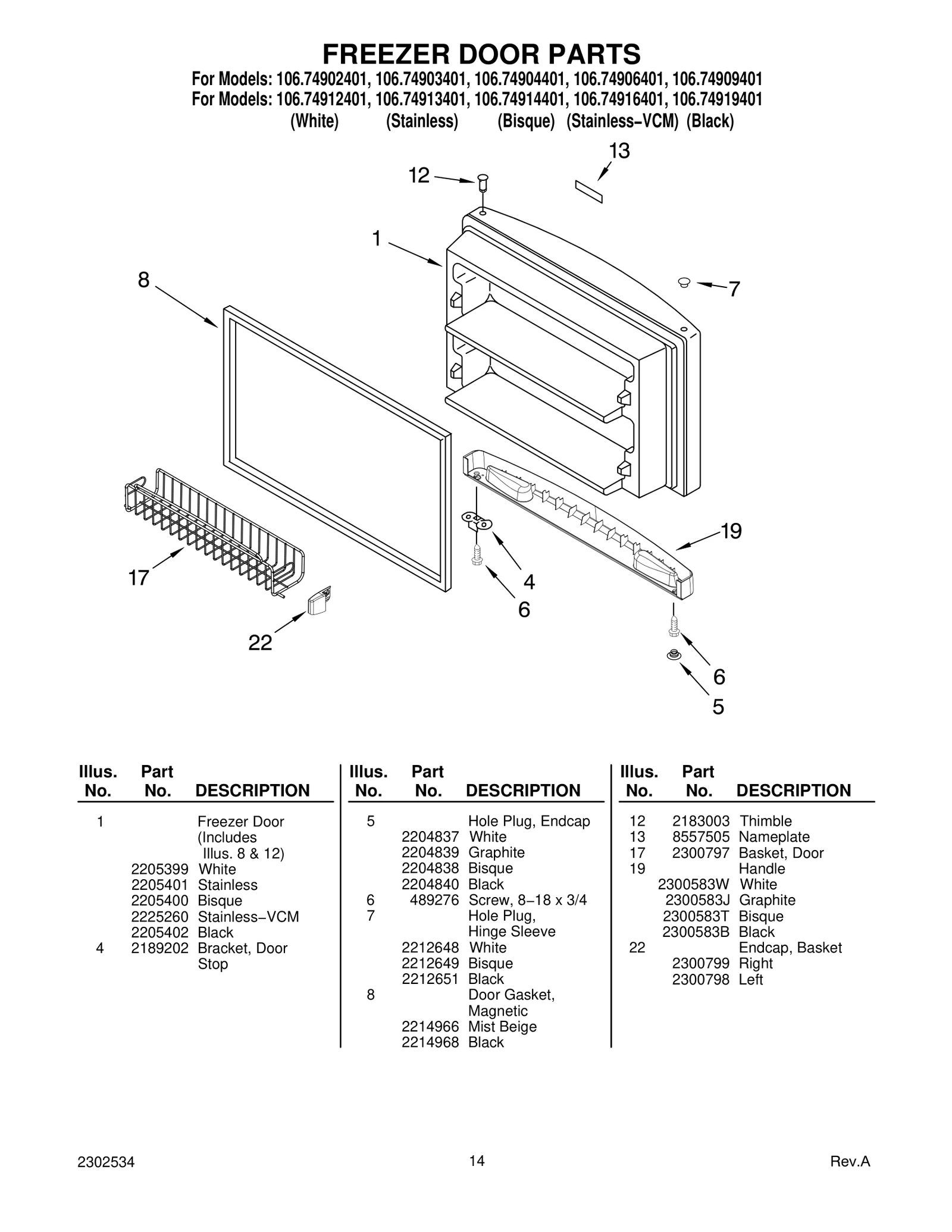 FREEZER DOOR PARTS

For Models: 106.74902401, 106.74903401, 106.74904401, 106.74906401, 106.74909401
For Models: 106.74912401, 106.74913401, 106.74914401, 106.74916401, 106.74919401
(White) (Stainless) (Bisque) (Stainless−VCM) (Black)

13
12
1
8
7
19
17
4
6
22
6
5

| Illus. No. | Part No. | DESCRIPTION |
|---|---|---|
| 1 | | Freezer Door (Includes Illus. 8 & 12) |
| | 2205399 | White |
| | 2205401 | Stainless |
| | 2205400 | Bisque |
| | 2225260 | Stainless−VCM |
| | 2205402 | Black |
| 4 | 2189202 | Bracket, Door Stop |

| Illus. No. | Part No. | DESCRIPTION |
|---|---|---|
| 5 | | Hole Plug, Endcap |
| | 2204837 | White |
| | 2204839 | Graphite |
| | 2204838 | Bisque |
| | 2204840 | Black |
| 6 | 489276 | Screw, 8−18 x 3/4 |
| 7 | | Hole Plug, Hinge Sleeve |
| | 2212648 | White |
| | 2212649 | Bisque |
| | 2212651 | Black |
| 8 | | Door Gasket, Magnetic |
| | 2214966 | Mist Beige |
| | 2214968 | Black |

| Illus. No. | Part No. | DESCRIPTION |
|---|---|---|
| 12 | 2183003 | Thimble |
| 13 | 8557505 | Nameplate |
| 17 | 2300797 | Basket, Door |
| 19 | | Handle |
| | 2300583W | White |
| | 2300583J | Graphite |
| | 2300583T | Bisque |
| | 2300583B | Black |
| 22 | | Endcap, Basket |
| | 2300799 | Right |
| | 2300798 | Left |

2302534
14
Rev.A