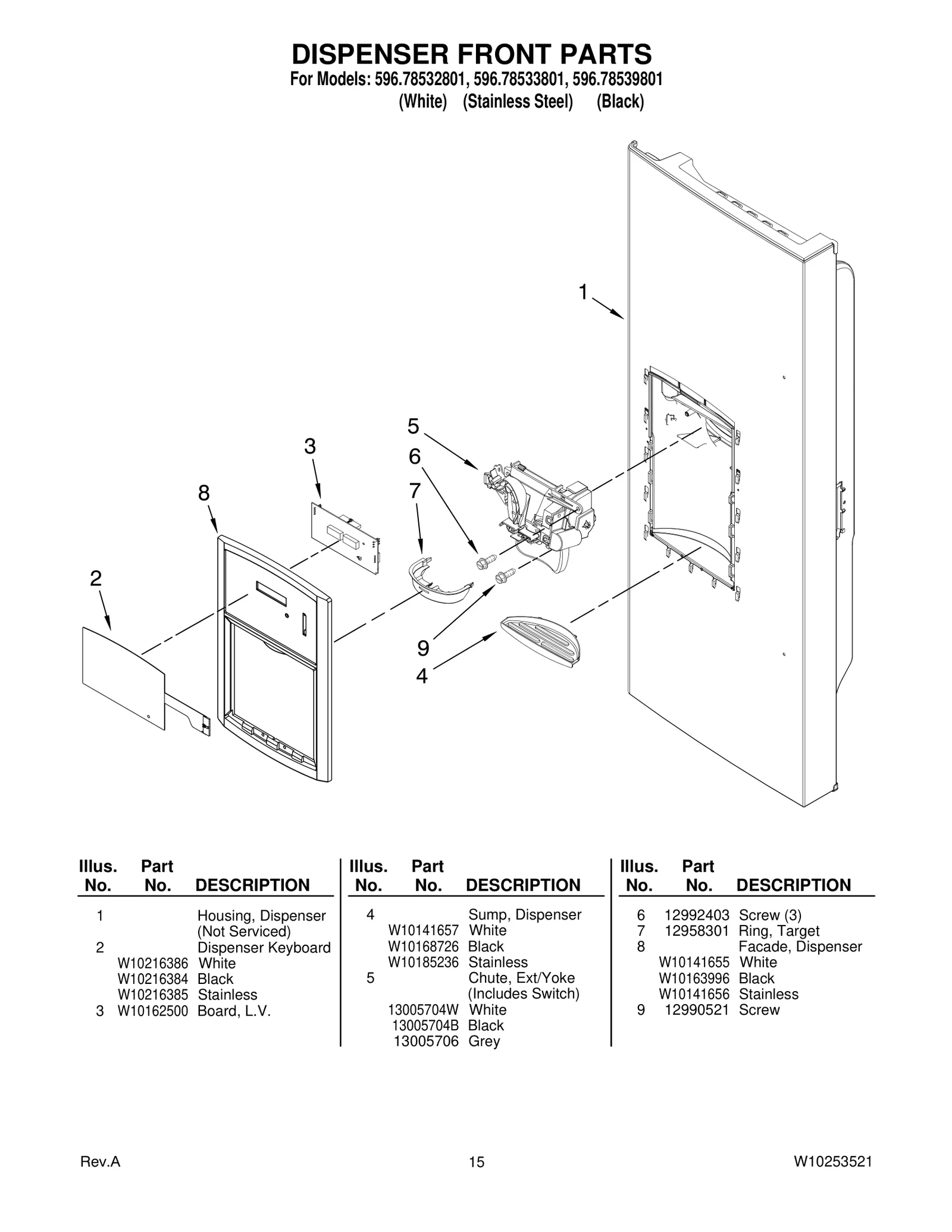 DISPENSER FRONT PARTS

For Models: 596.78532801, 596.78533801, 596.78539801
(White) (Stainless Steel) (Black)

1
5
3
6
8
7
2
9
4

| Illus. No. | Part No. | DESCRIPTION |
|---|---|---|
| 1 | | Housing, Dispenser (Not Serviced) |
| 2 | | Dispenser Keyboard |
| | W10216386 | White |
| | W10216384 | Black |
| | W10216385 | Stainless |
| 3 | W10162500 | Board, L.V. |

| Illus. No. | Part No. | DESCRIPTION |
|---|---|---|
| 4 | | Sump, Dispenser |
| | W10141657 | White |
| | W10168726 | Black |
| | W10185236 | Stainless |
| 5 | | Chute, Ext/Yoke (Includes Switch) |
| | 13005704W | White |
| | 13005704B | Black |
| | 13005706 | Grey |

| Illus. No. | Part No. | DESCRIPTION |
|---|---|---|
| 6 | 12992403 | Screw (3) |
| 7 | 12958301 | Ring, Target |
| 8 | | Facade, Dispenser |
| | W10141655 | White |
| | W10163996 | Black |
| | W10141656 | Stainless |
| 9 | 12990521 | Screw |

Rev.A 15 W10253521