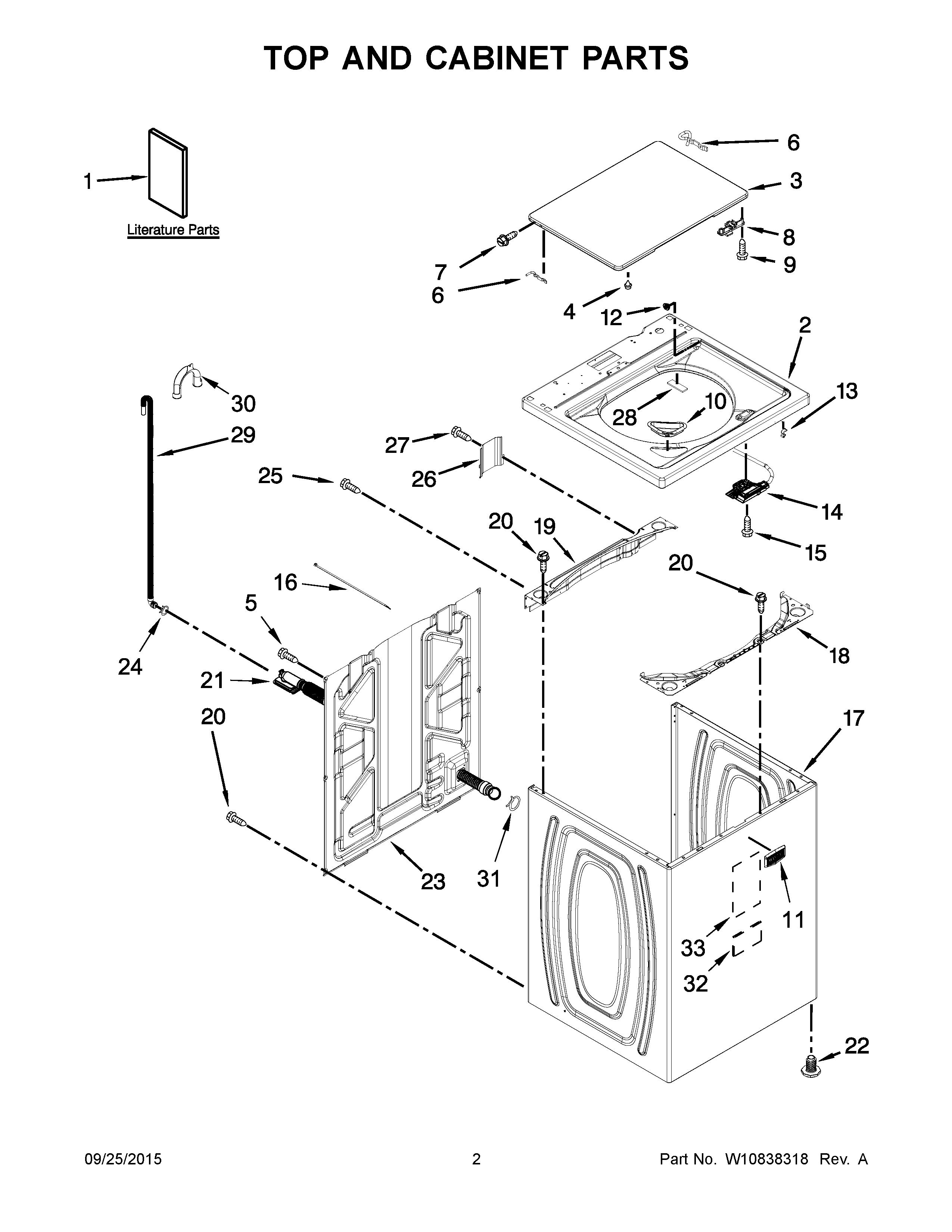 TOP AND CABINET PARTS

1
Literature Parts

6
3
8
9
7
6
4
12
2
13
30
29
28
10
27
26
25
14
15
20
19
20
16
5
18
24
21
20
17
23
31
11
33
32
22

09/25/2015
2
Part No. W10838318 Rev. A