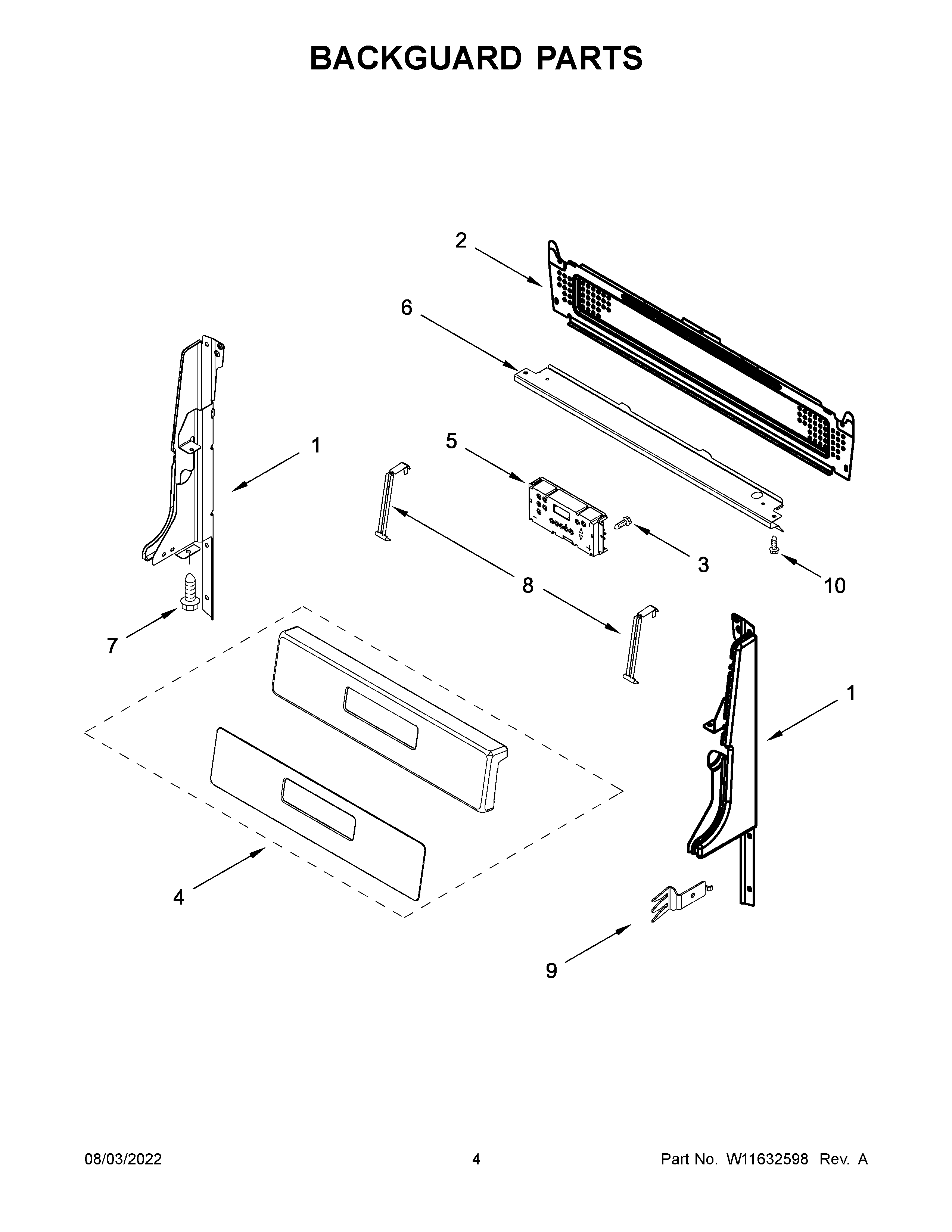 BACKGUARD PARTS

2

6

1

5

3

10

8

7

1

4

9

08/03/2022

4

Part No. W11632598 Rev. A