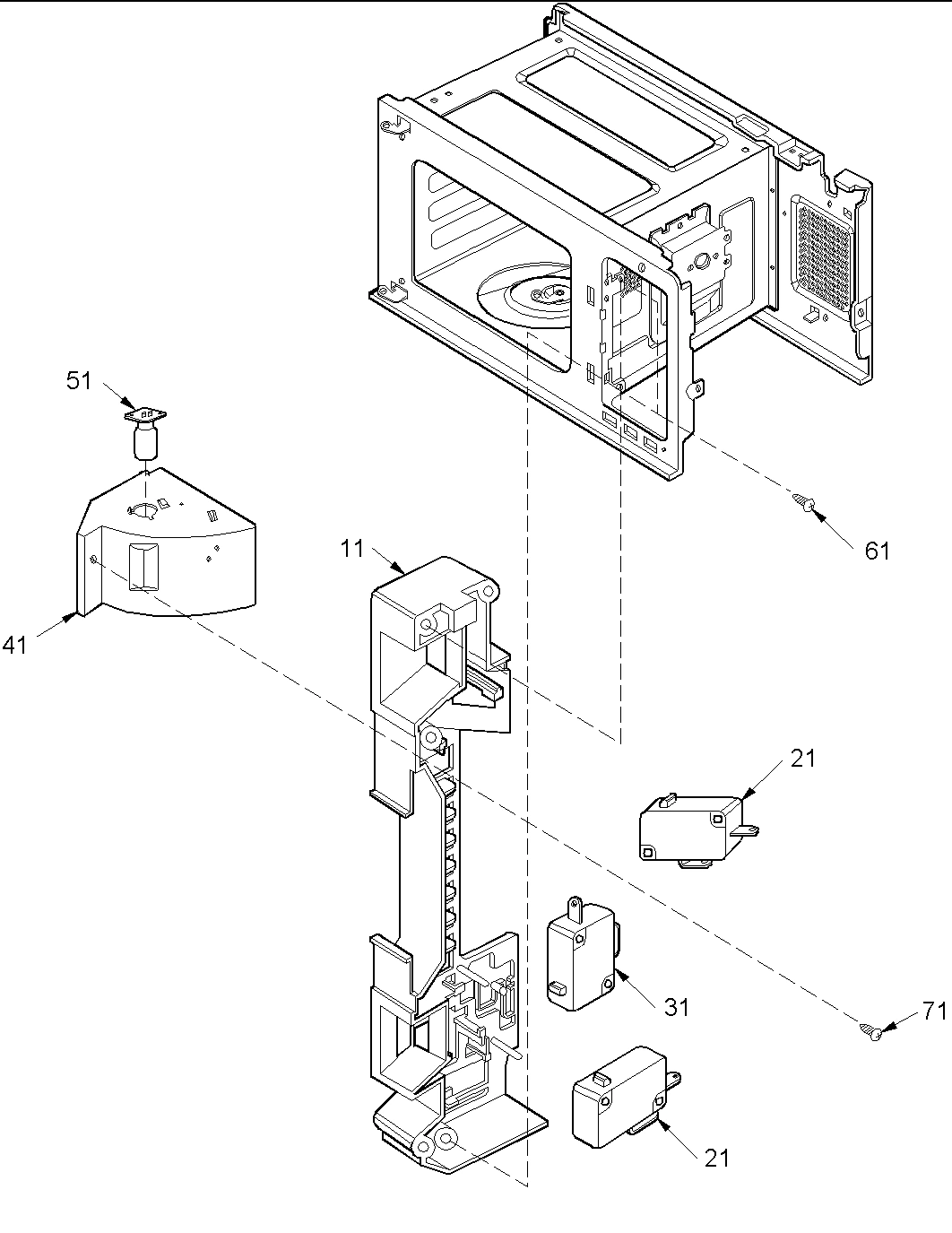 51
61
11
41
21
31
71
21