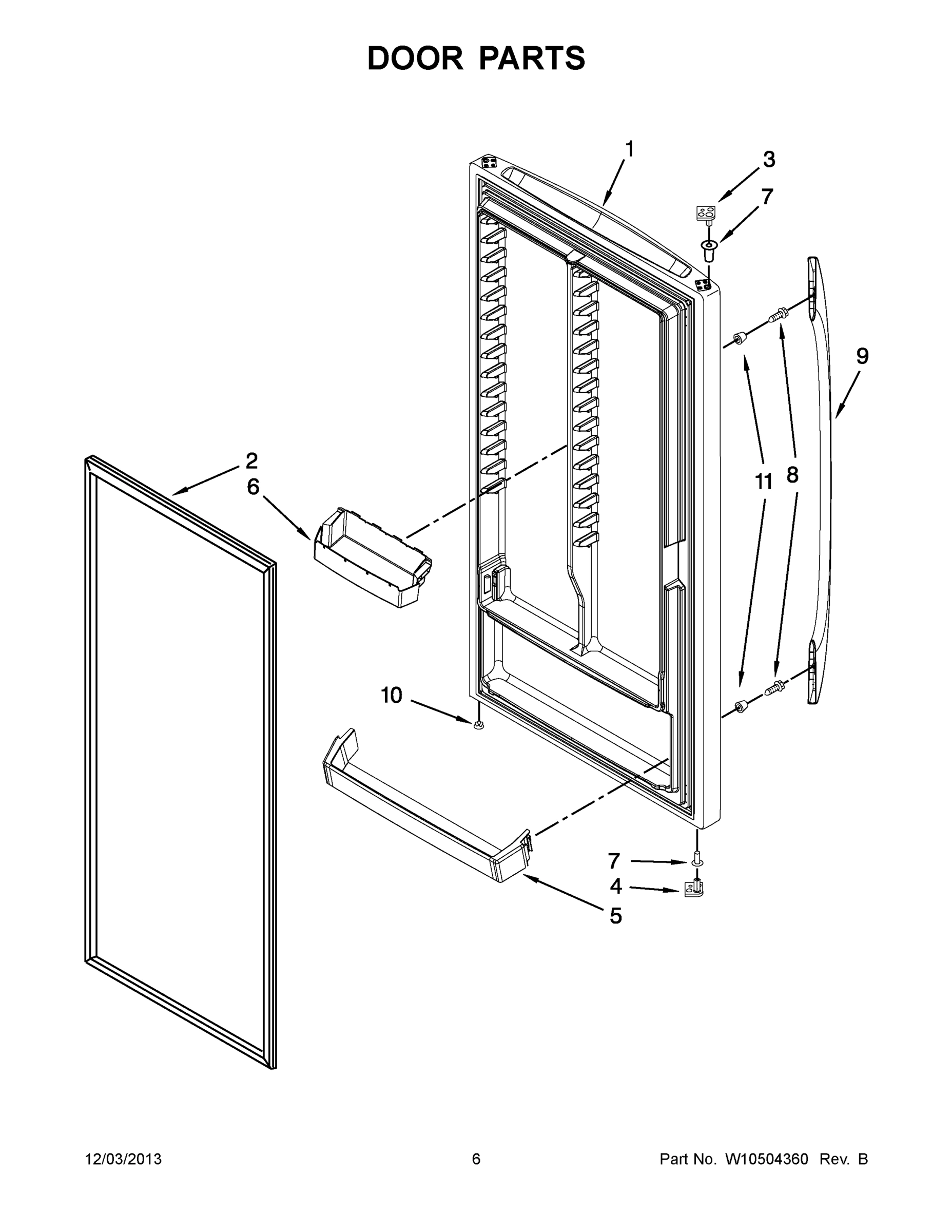 DOOR PARTS

1
3
7
9
2
6
11
8
10
7
4
5

12/03/2013

6

Part No. W10504360 Rev. B