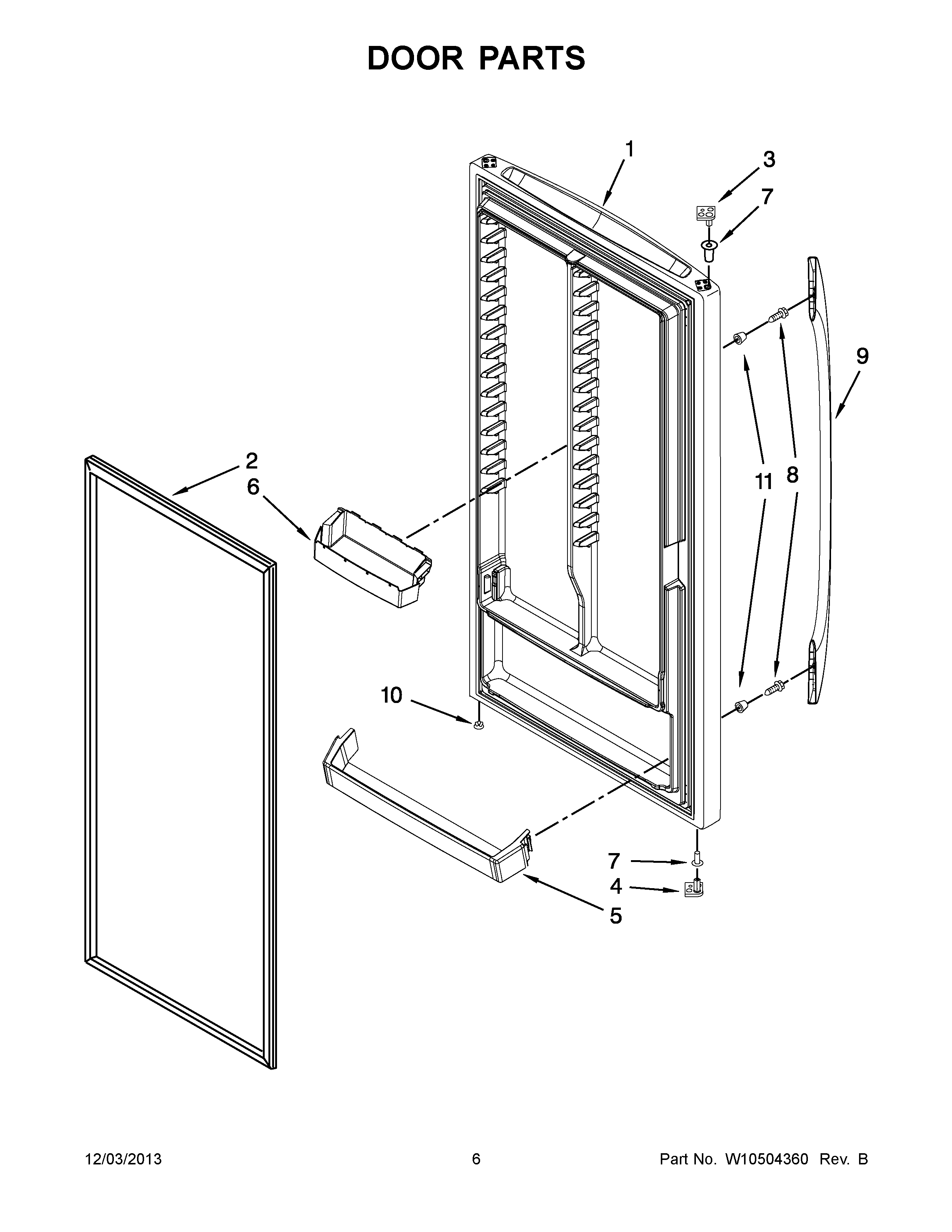 DOOR PARTS

1
3
7
9
2
6
11
8
10
7
4
5

12/03/2013 6 Part No. W10504360 Rev. B