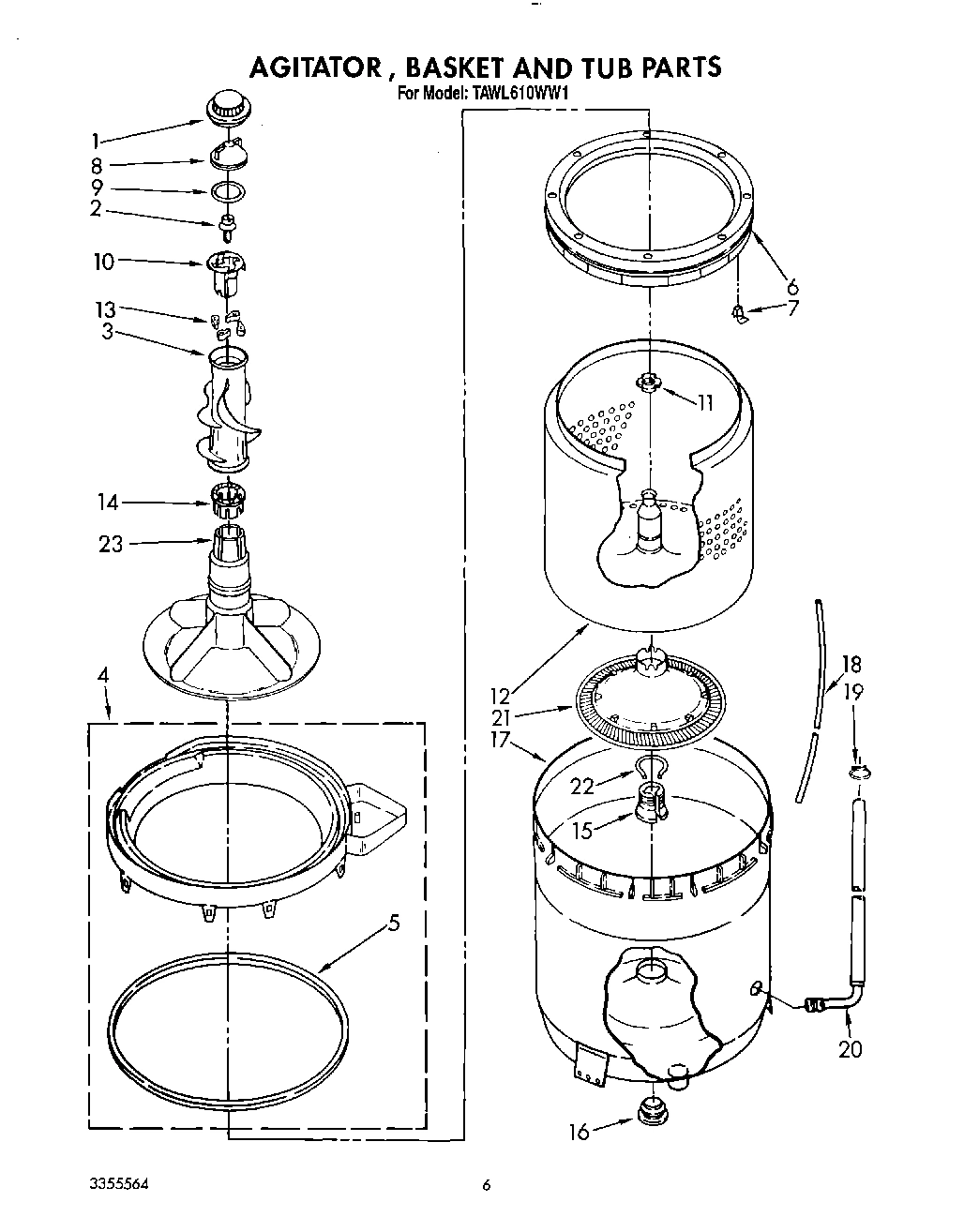 AGITATOR , BASKET AND TUB PARTS
For Model: TAWL610WW1

1
8
9
2
10
13
3
14
23
4
5
6
7
11
12
21
17
22
15
18
19
20
16

3355564

6