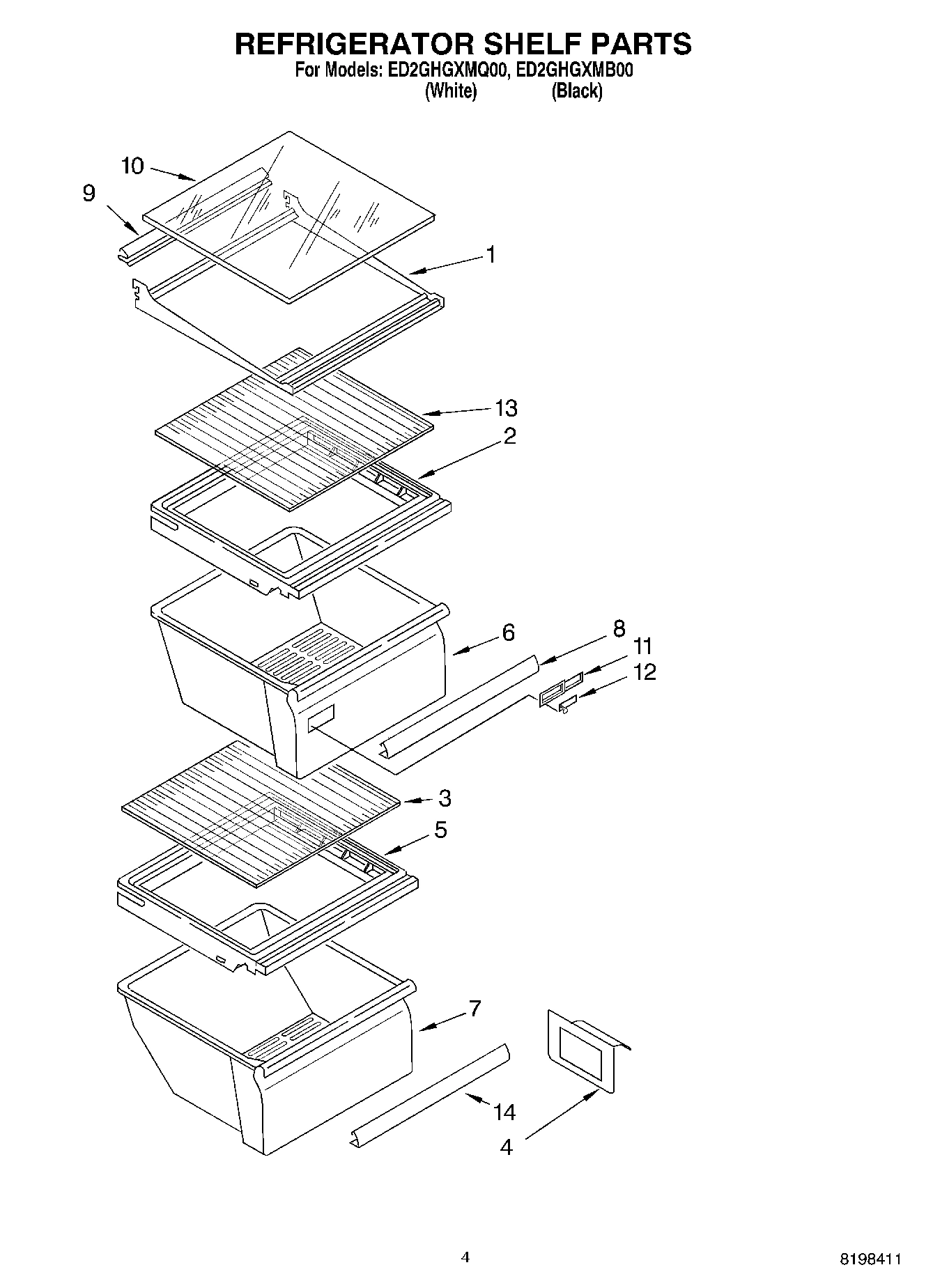 REFRIGERATOR SHELF PARTS
For Models: ED2GHGXMQ00, ED2GHGXMB00
(White) (Black)

10
9
1
13
2
6
8
11
12
3
5
7
14
4

4

8198411