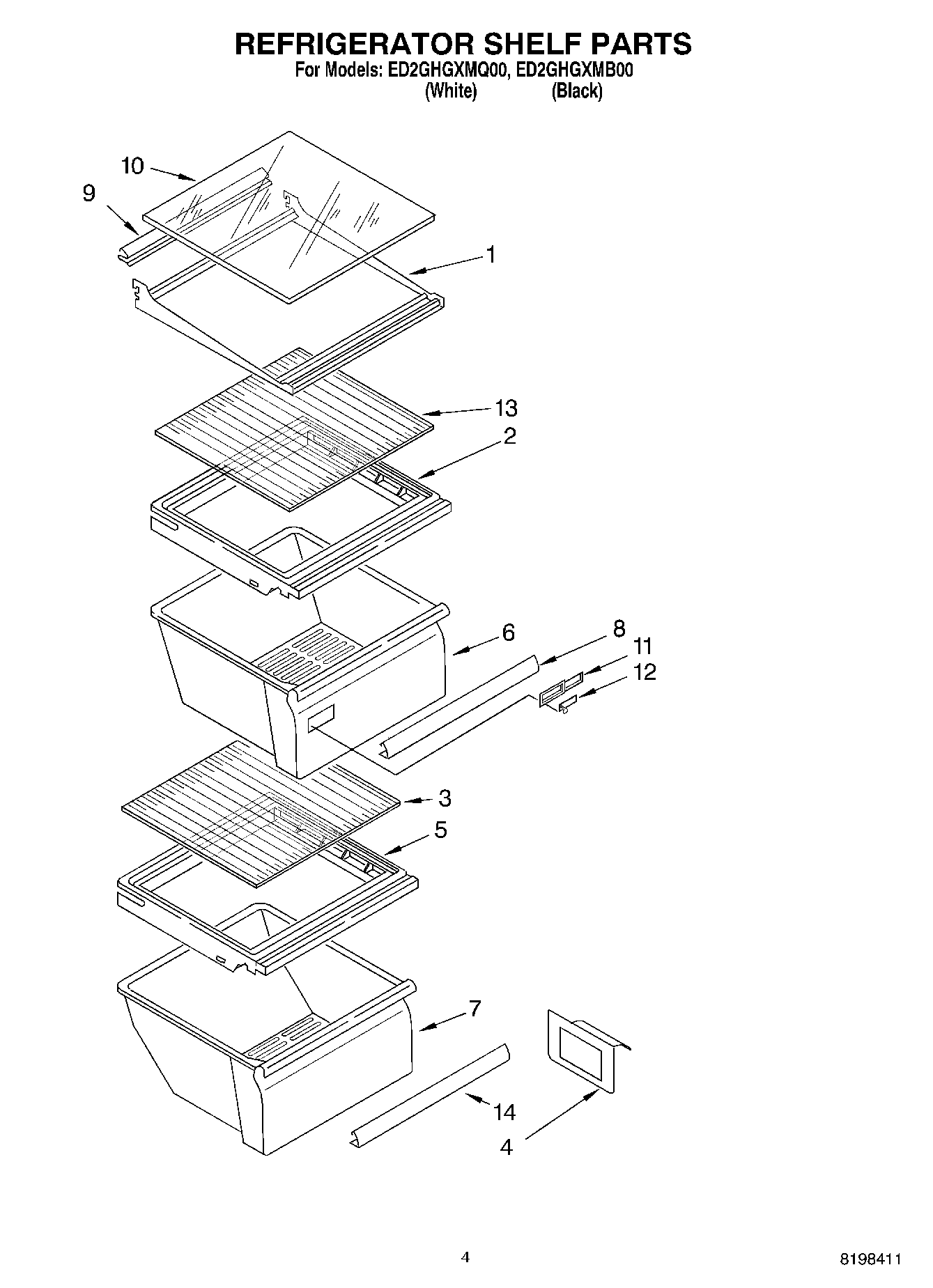 REFRIGERATOR SHELF PARTS
For Models: ED2GHGXMQ00, ED2GHGXMB00
(White) (Black)

10
9
1
13
2
6
8
11
12
3
5
7
14
4

4

8198411