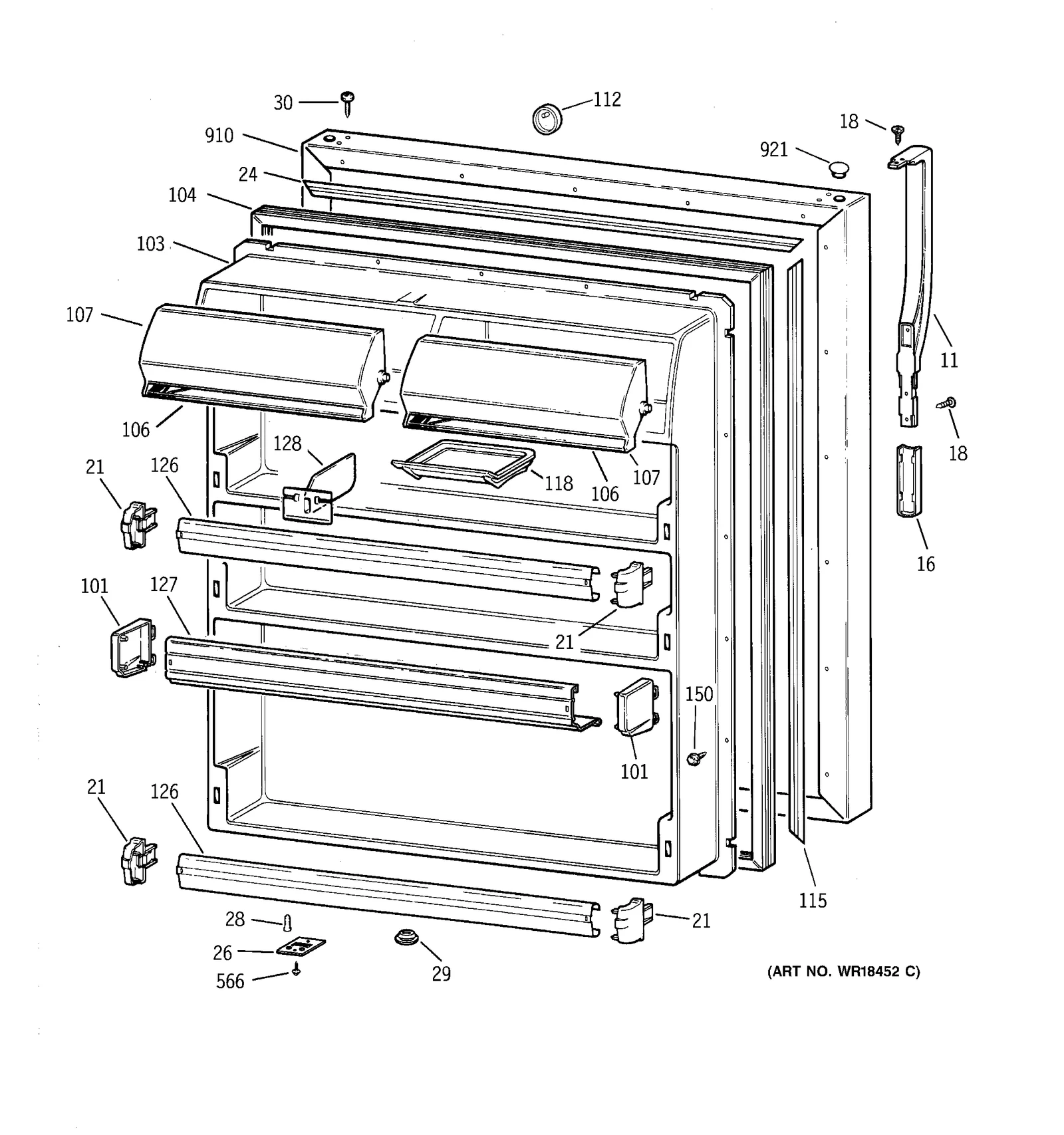 30
112
18
910
921
24
104
103
107
11
18
106
128
118
106
107
21
126
16
101
127
21
150
101
21
126
115
28
21
26
29
566
(ART NO. WR18452 C)