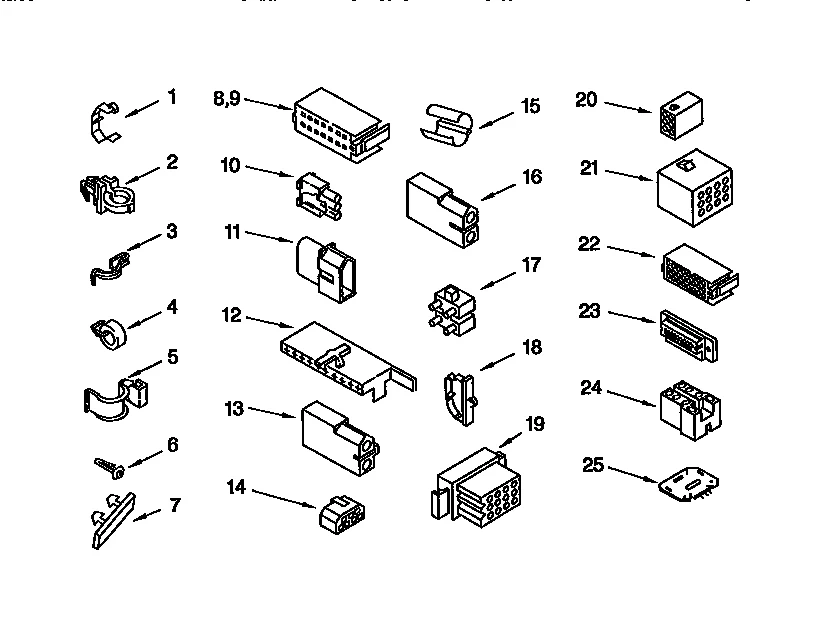 1
2
3
4
5
6
7
8,9
10
11
12
13
14
15
16
17
18
19
20
21
22
23
24
25