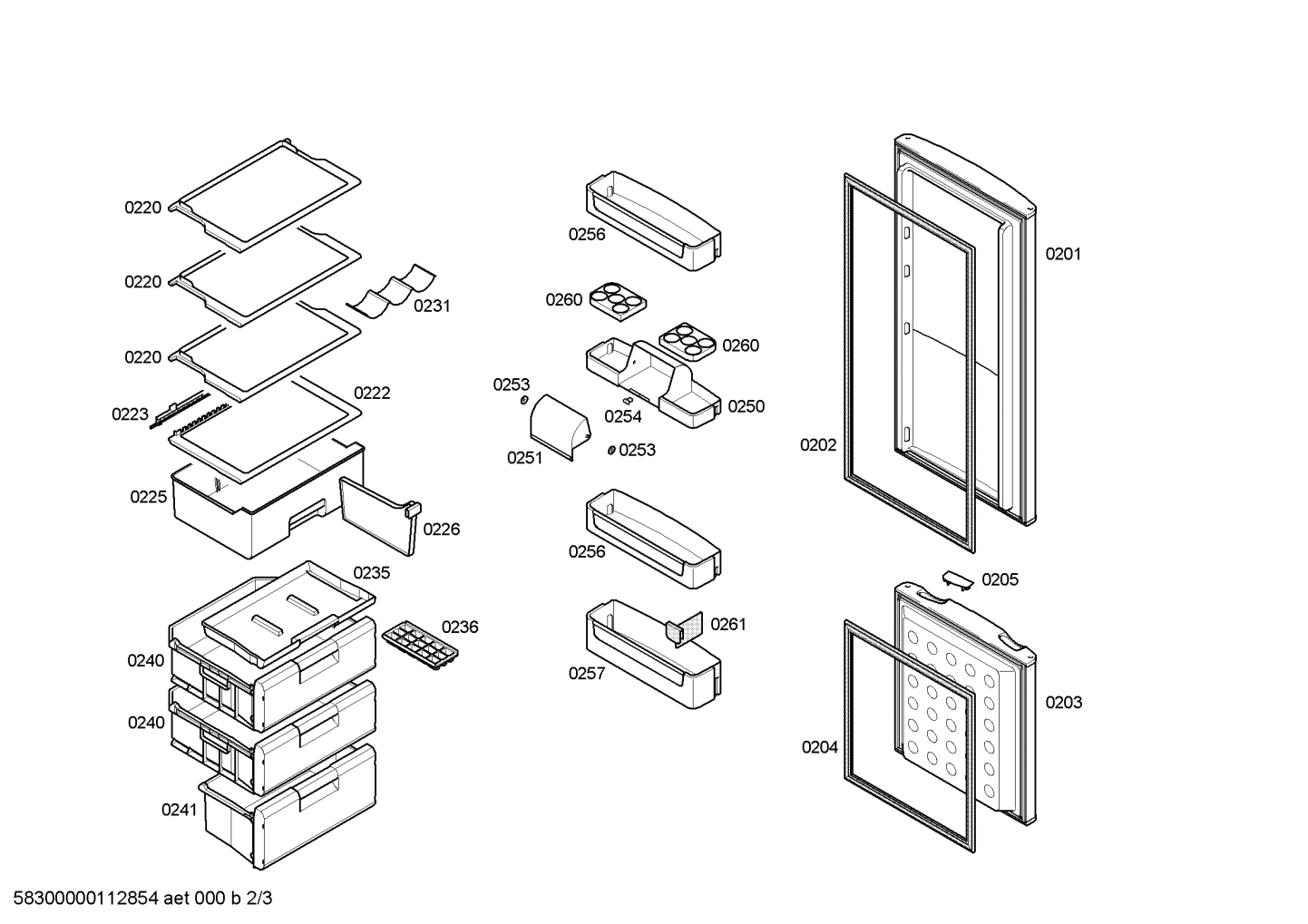 0220
0220
0231
0220
0222
0223
0225
0226
0235
0236
0240
0240
0241
0256
0260
0260
0253
0254
0250
0251
0253
0256
0261
0257
0201
0202
0205
0203
0204
58300000112854 aet 000 b 2/3