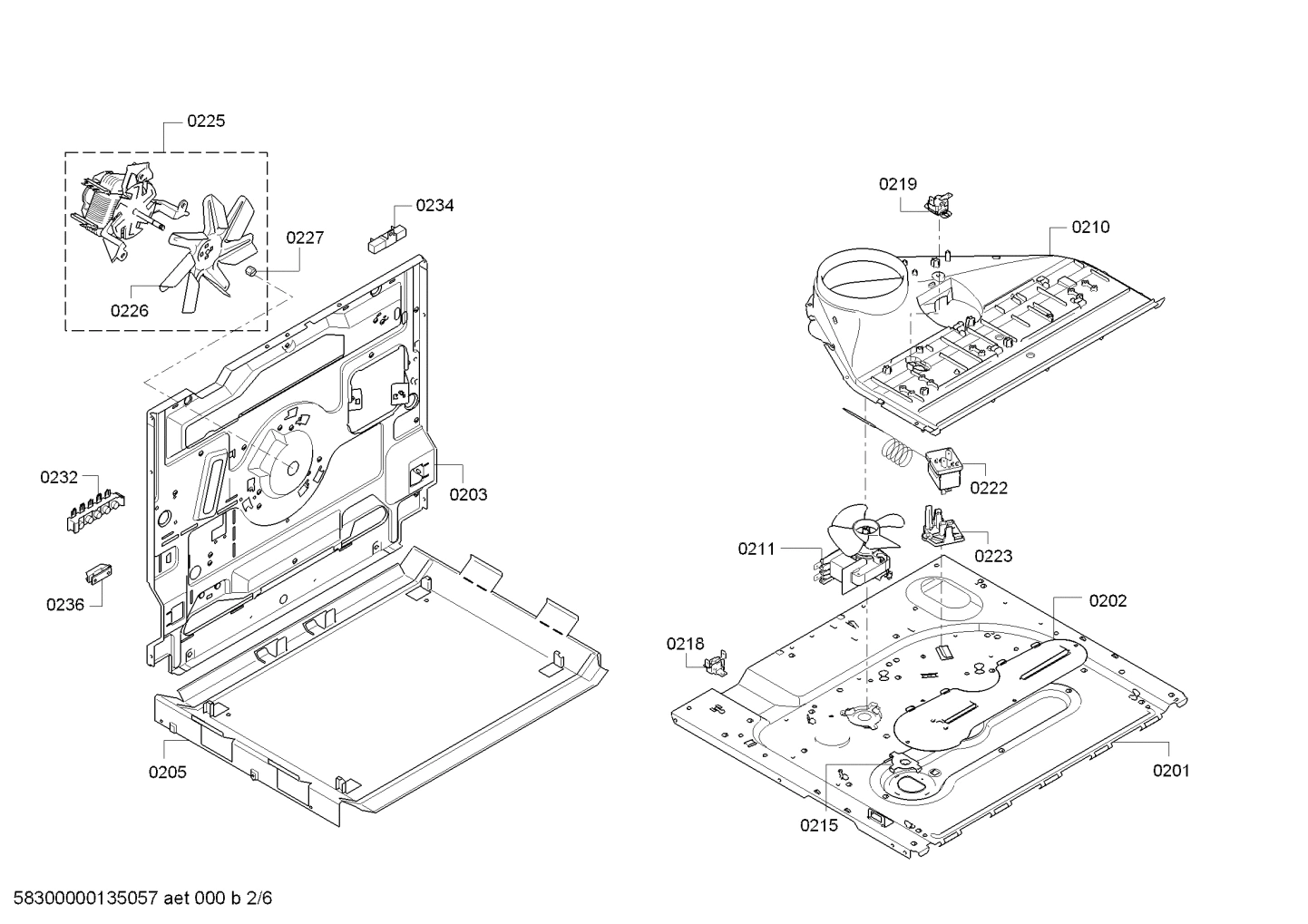 0225
0234
0227
0226
0232
0203
0236
0205
0219
0210
0222
0211
0223
0202
0218
0201
0215
58300000135057 aet 000 b 2/6