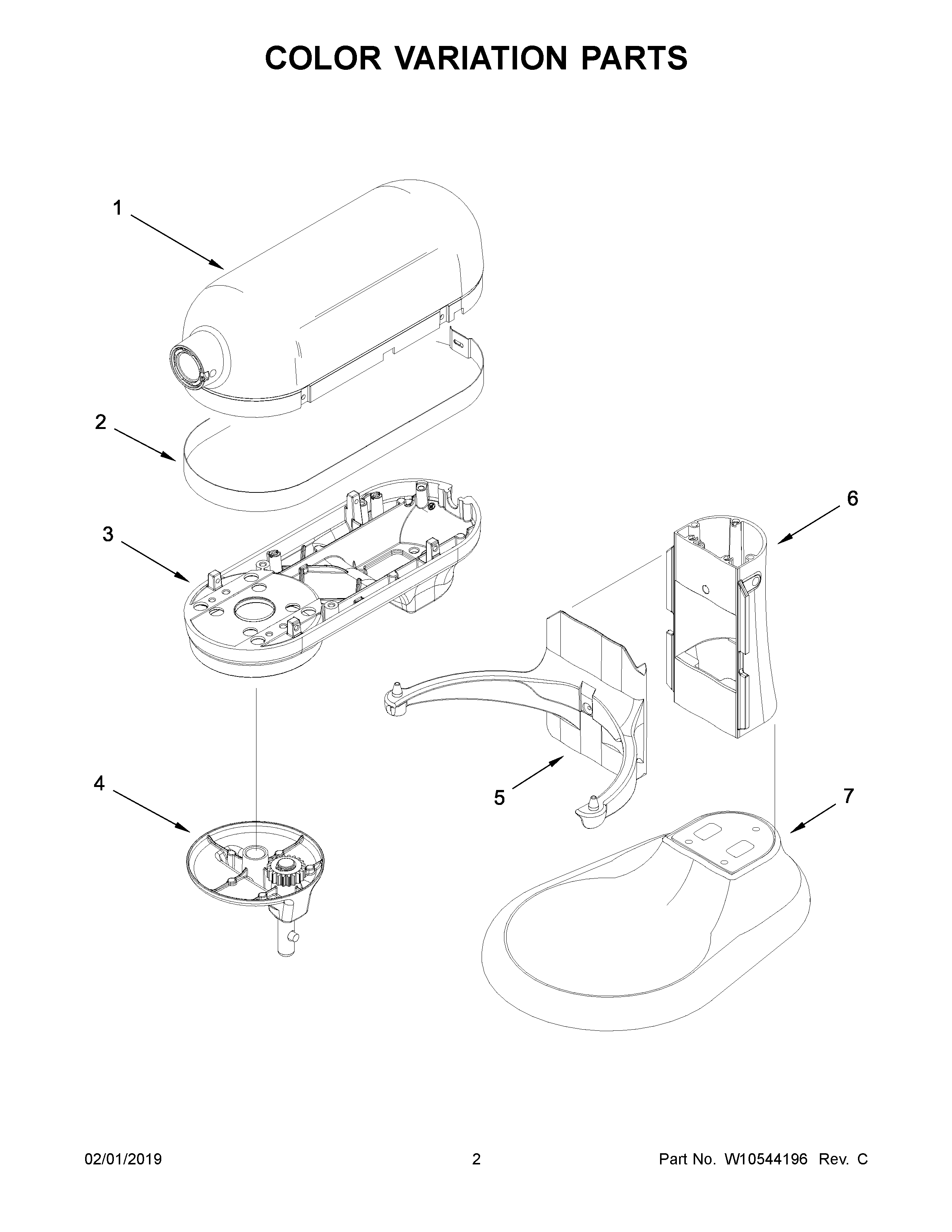 COLOR VARIATION PARTS

1

2

3

6

4

5

7

02/01/2019

2

Part No. W10544196 Rev. C