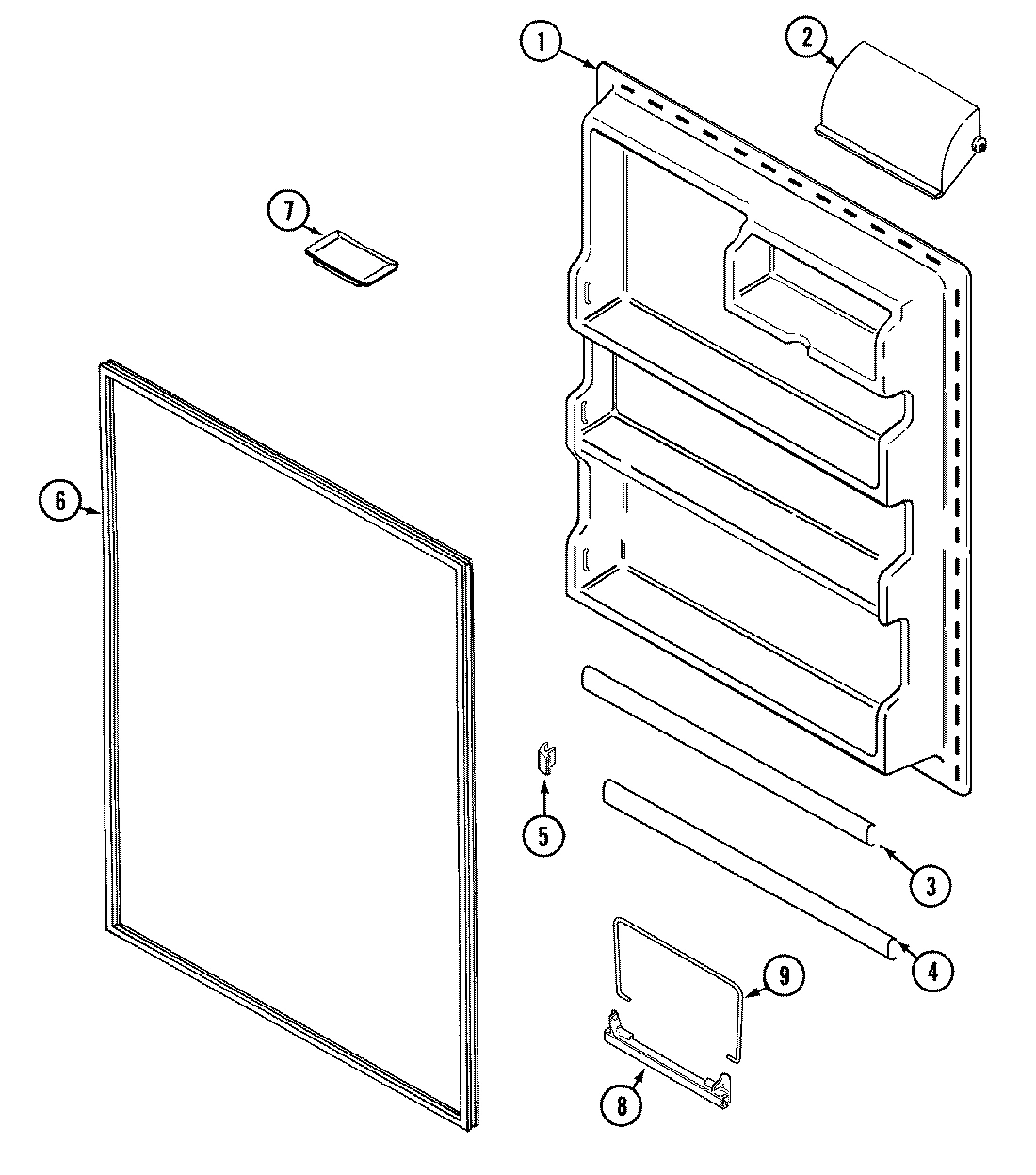 1
2
7
6
5
3
4
9
8