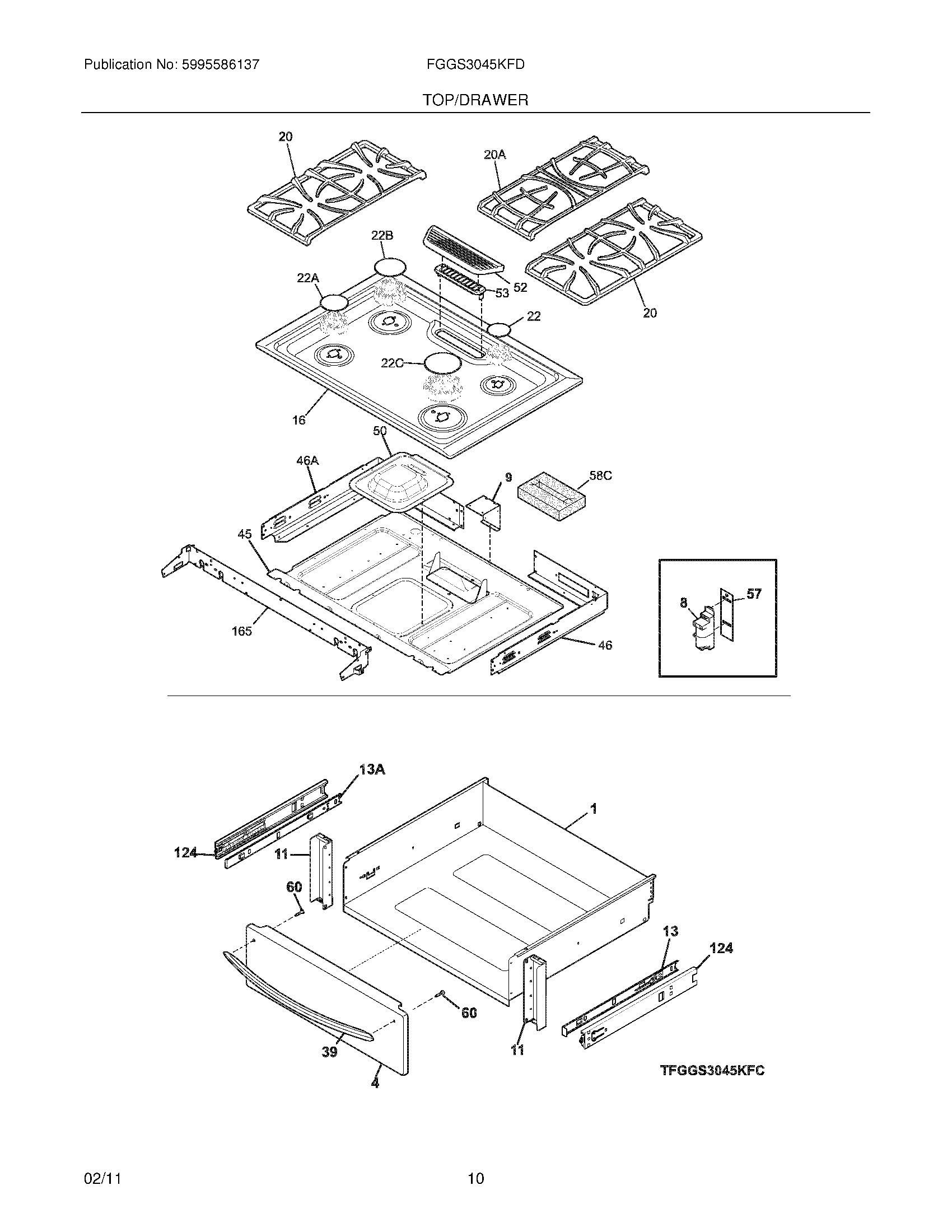 Publication No: 5995586137

FGGS3045KFD

TOP/DRAWER

20

20A

22B

22A

53

52

22

20

22C

16

50

46A

9

58C

45

165

46

8

57

13A

1

124

11

60

13

124

60

39

11

4

TFGGS3045KFC

02/11

10