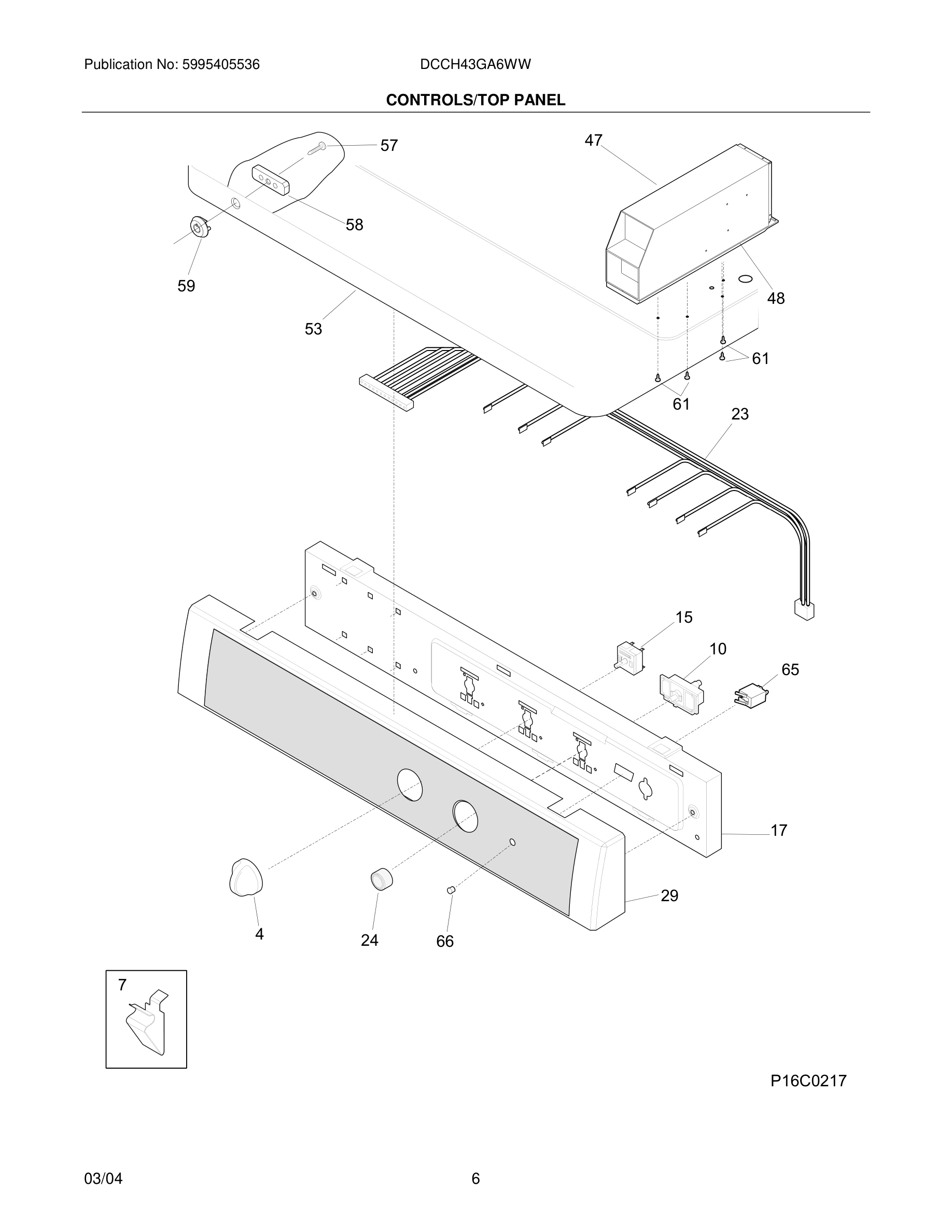 Publication No: 5995405536

DCCH43GA6WW

CONTROLS/TOP PANEL

57

47

58

59

48

53

61

61

23

15

10

65

17

29

4

24

66

7

P16C0217

03/04

6