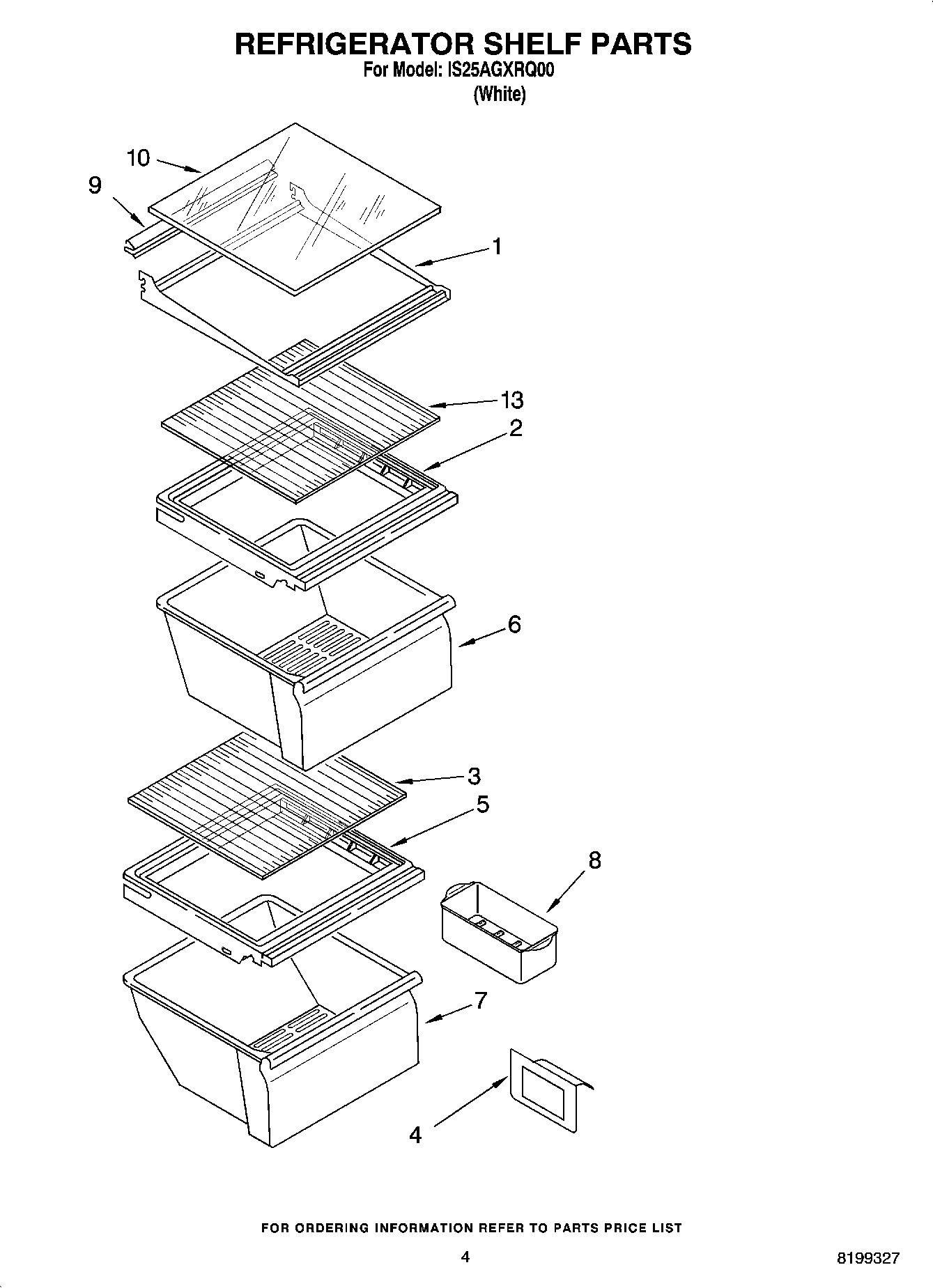 REFRIGERATOR SHELF PARTS
For Model: IS25AGXRQ00
(White)

10
9
1
13
2
6
3
5
8
7
4

FOR ORDERING INFORMATION REFER TO PARTS PRICE LIST
4
8199327