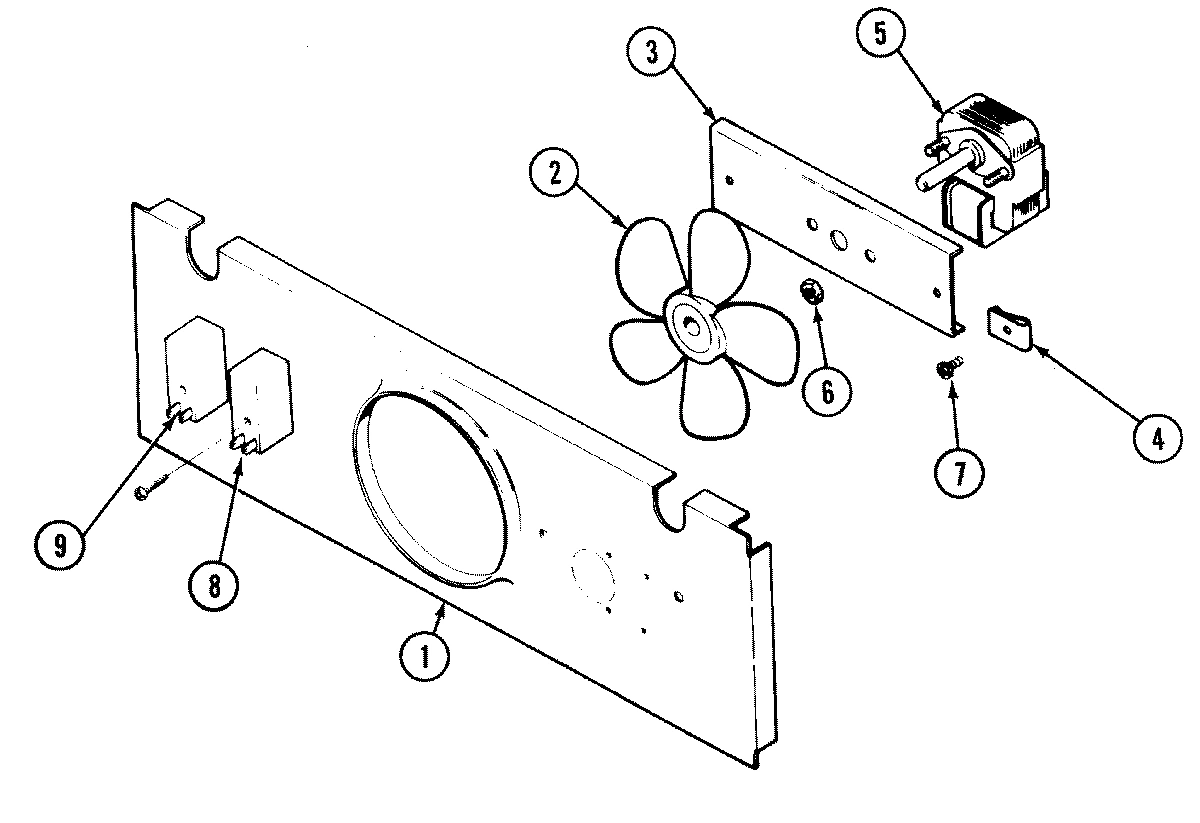 3
5
2
6
4
7
9
8
1