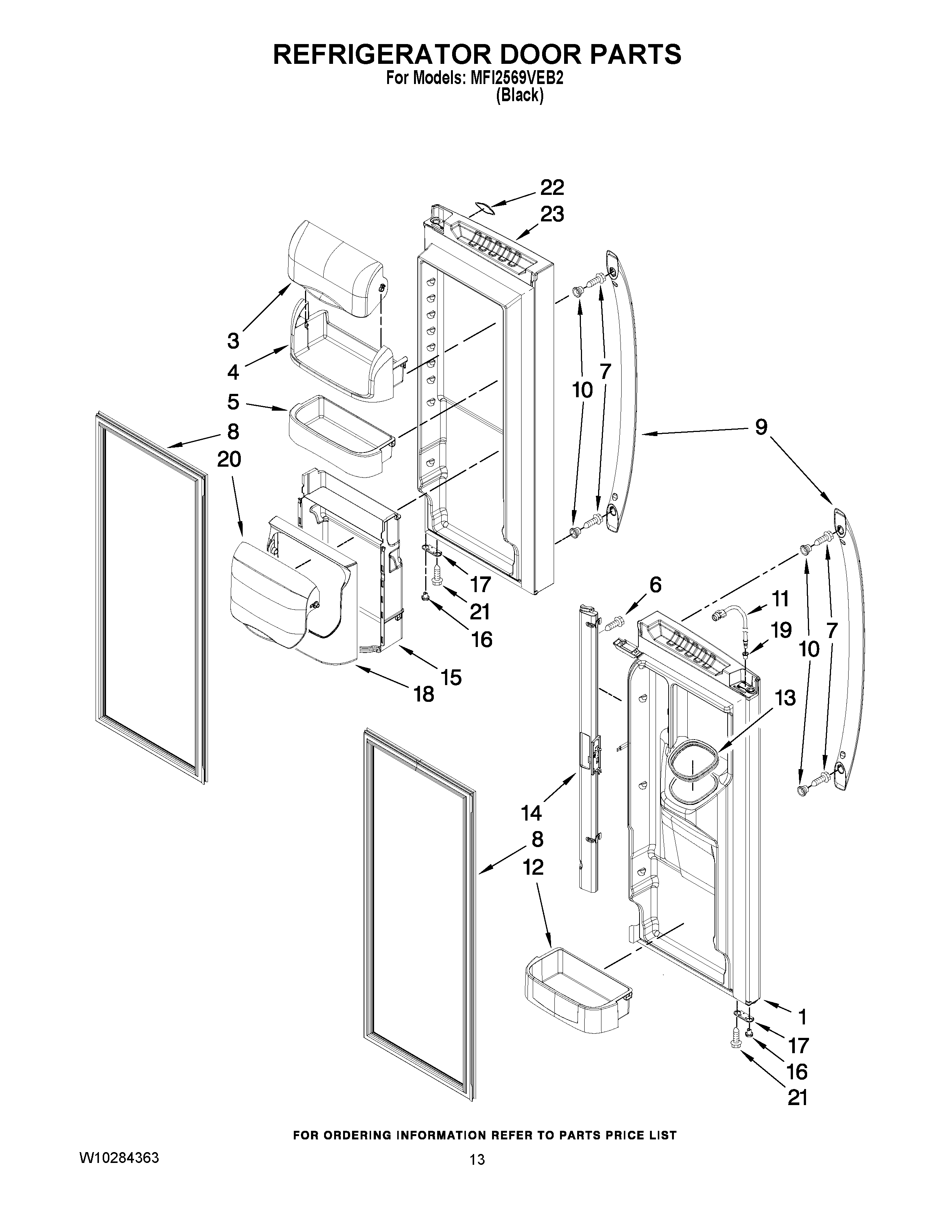 REFRIGERATOR DOOR PARTS
For Models: MFI2569VEB2
(Black)

22
23
3
4
5
8
20
10
7
9
17
21
16
15
18
6
11
19
10
7
13
14
8
12
1
17
16
21

FOR ORDERING INFORMATION REFER TO PARTS PRICE LIST

W10284363

13