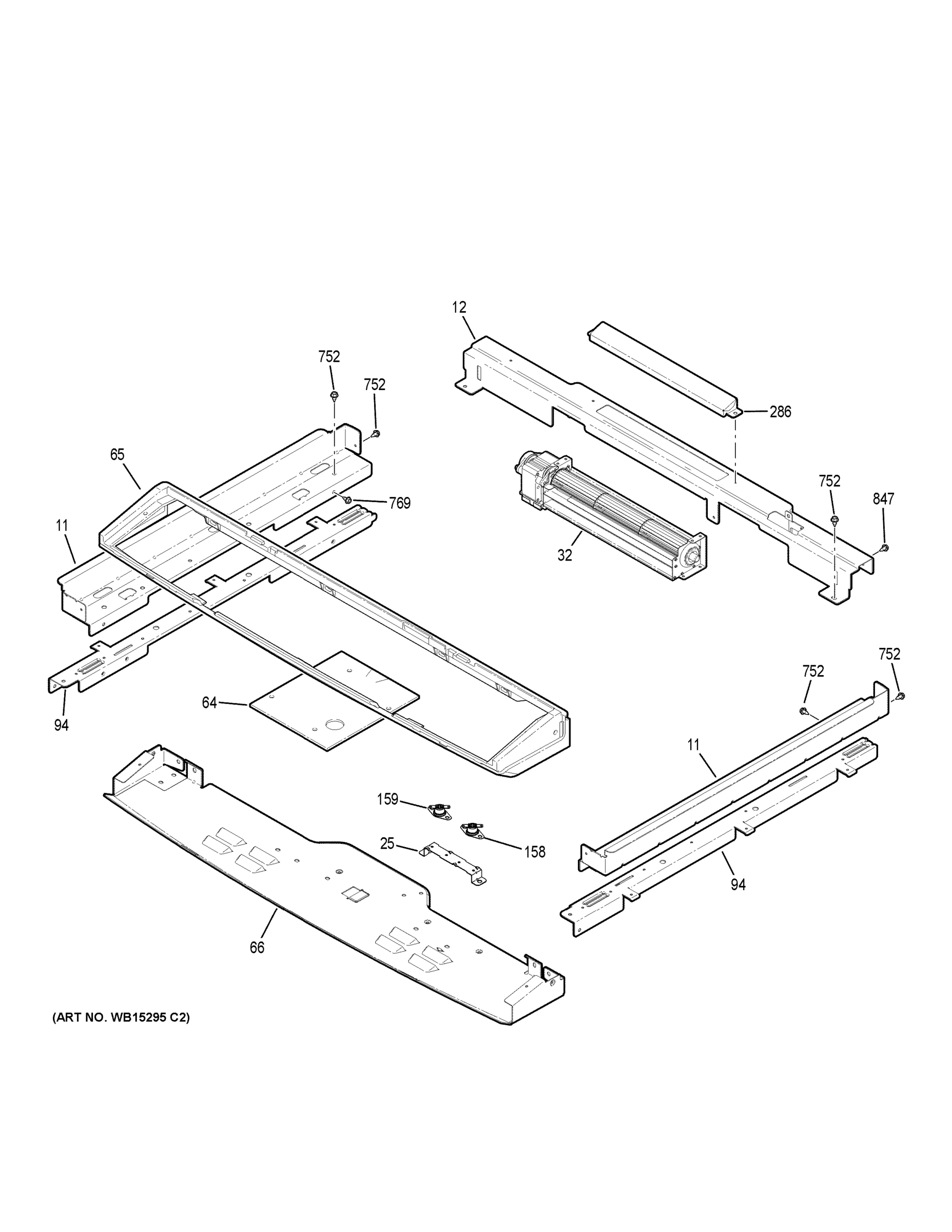 12
752
752
286
65
769
752
847
11
32
752
752
64
94
11
159
25
158
94
66
(ART NO. WB15295 C2)