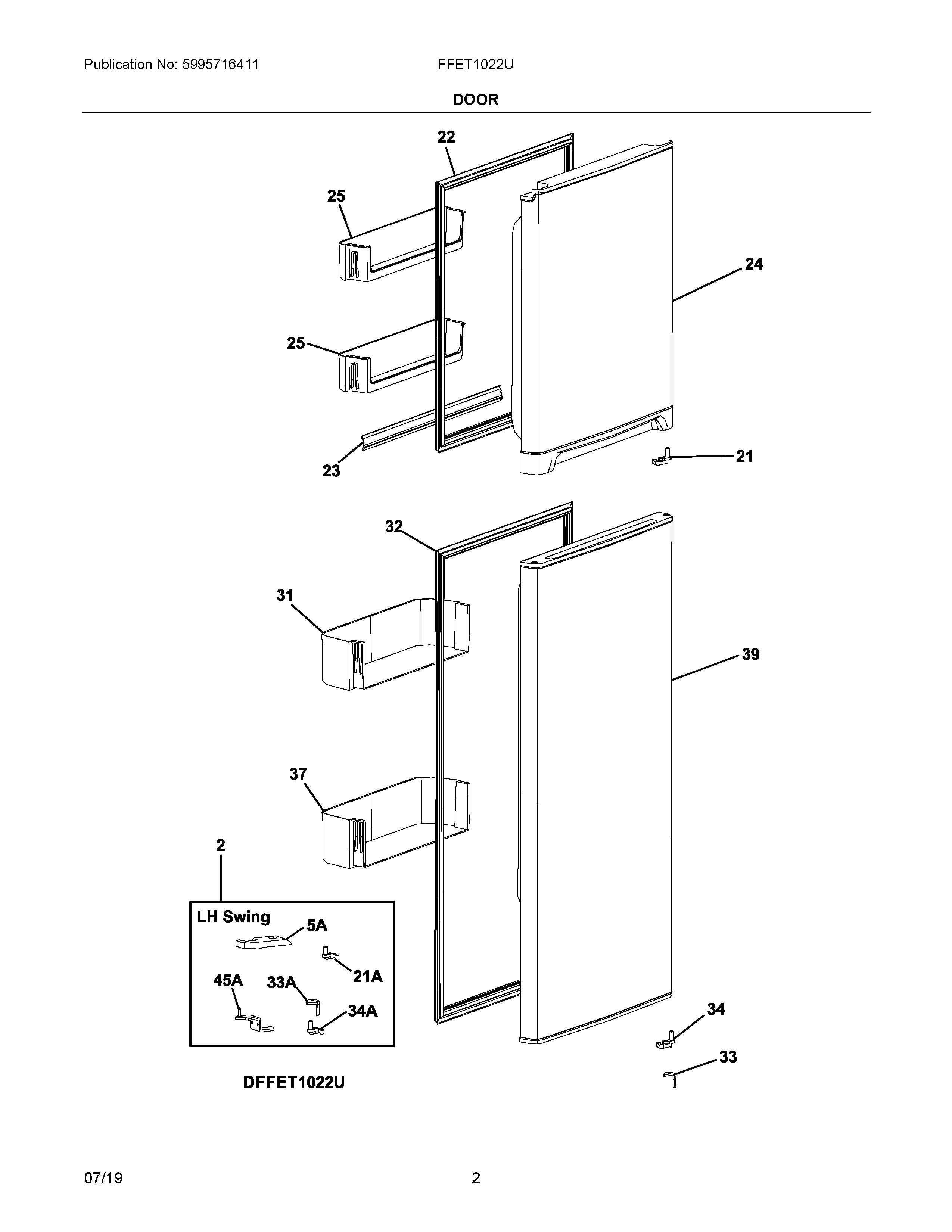 Publication No: 5995716411

FFET1022U

DOOR

22

25

24

25

23

21

32

31

39

37

2

LH Swing

5A

21A

45A

33A

34A

34

33

DFFET1022U

07/19

2