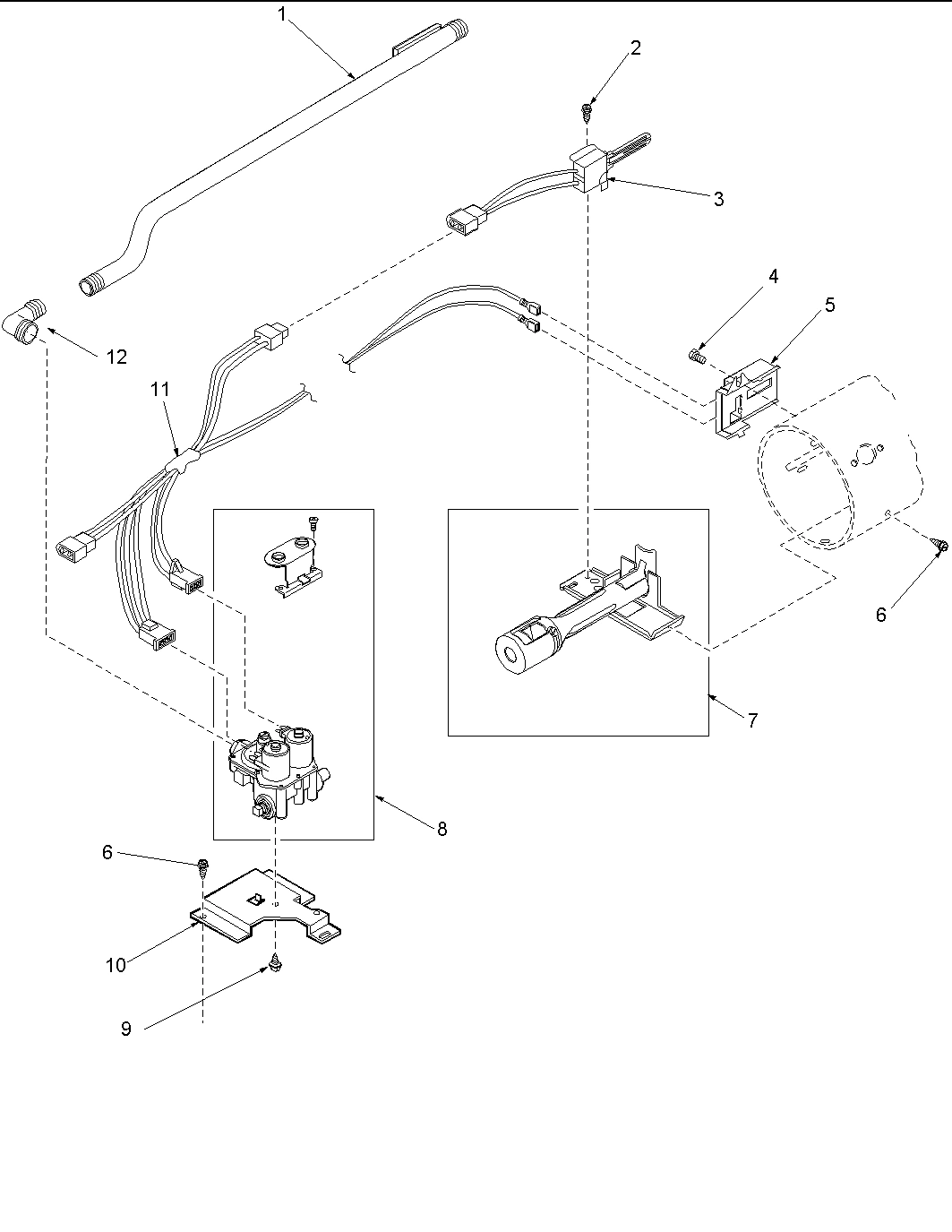 1
2
3
4
5
12
11
6
7
8
6
10
9