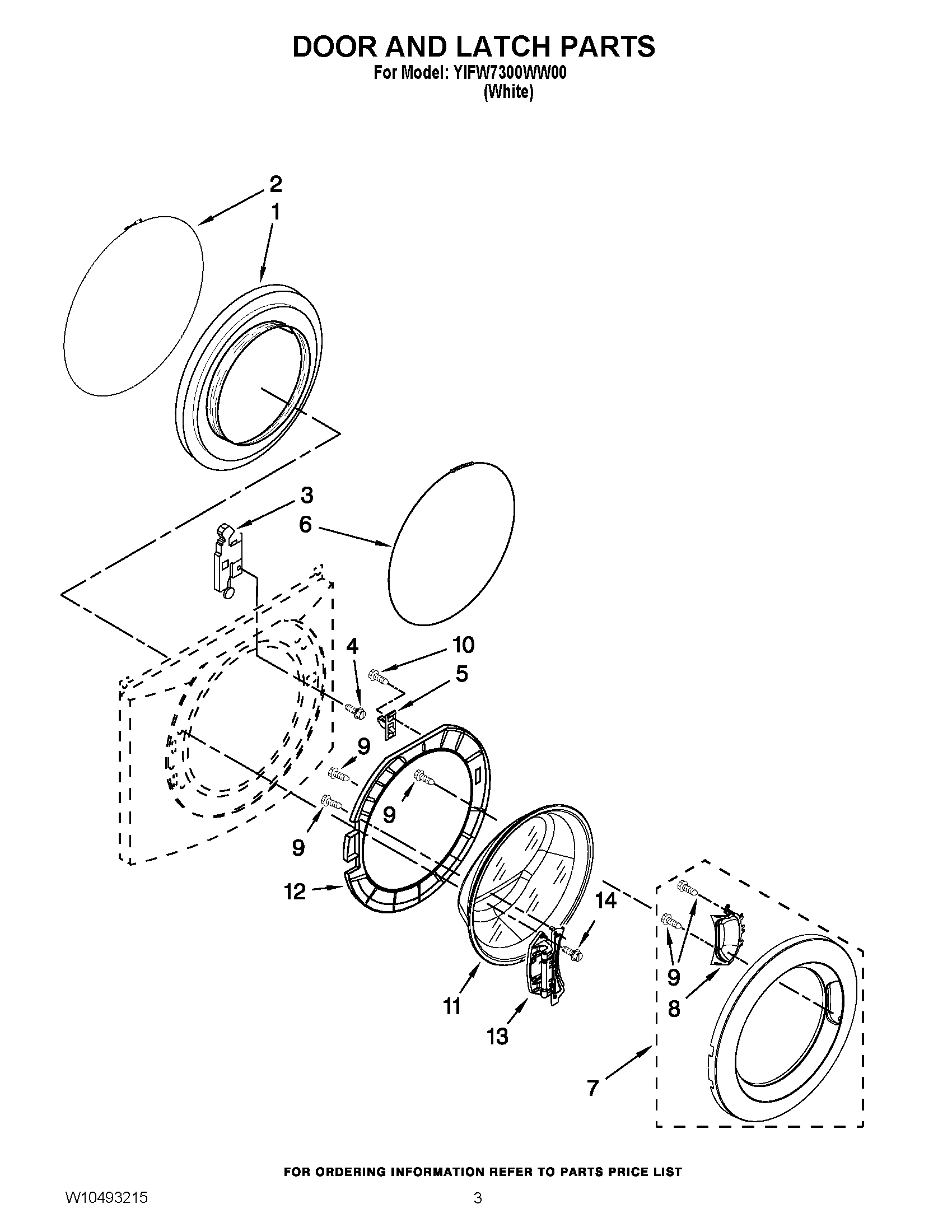 DOOR AND LATCH PARTS
For Model: YIFW7300WW00
(White)

2
1
3
6
4
10
5
9
9
9
12
14
11
13
9
8
7

FOR ORDERING INFORMATION REFER TO PARTS PRICE LIST

W10493215

3