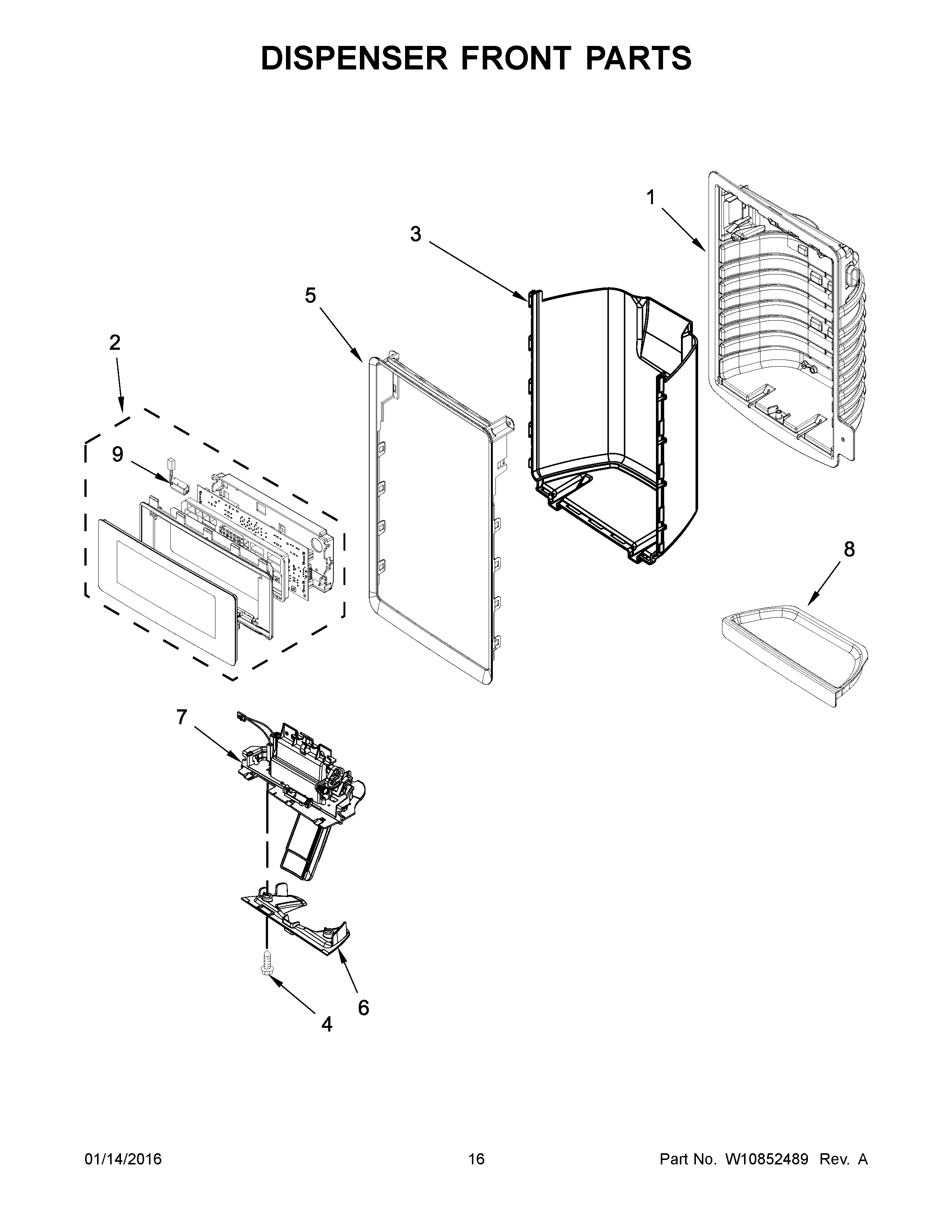 DISPENSER FRONT PARTS

1

3

5

2

9

8

7

6

4

01/14/2016 16 Part No. W10852489 Rev. A