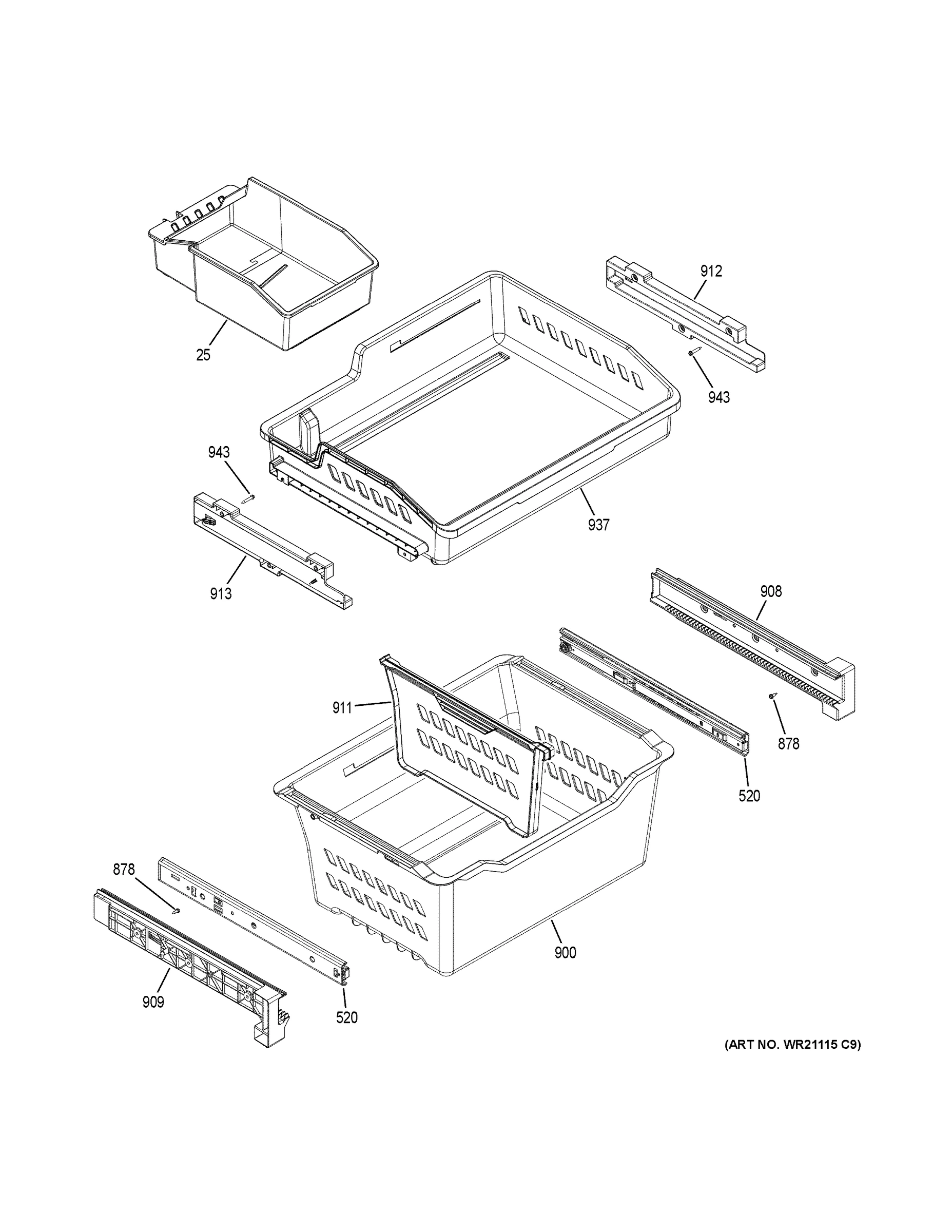 912

25

943

943

937

913

908

911

878

520

878

900

909

520

(ART NO. WR21115 C9)