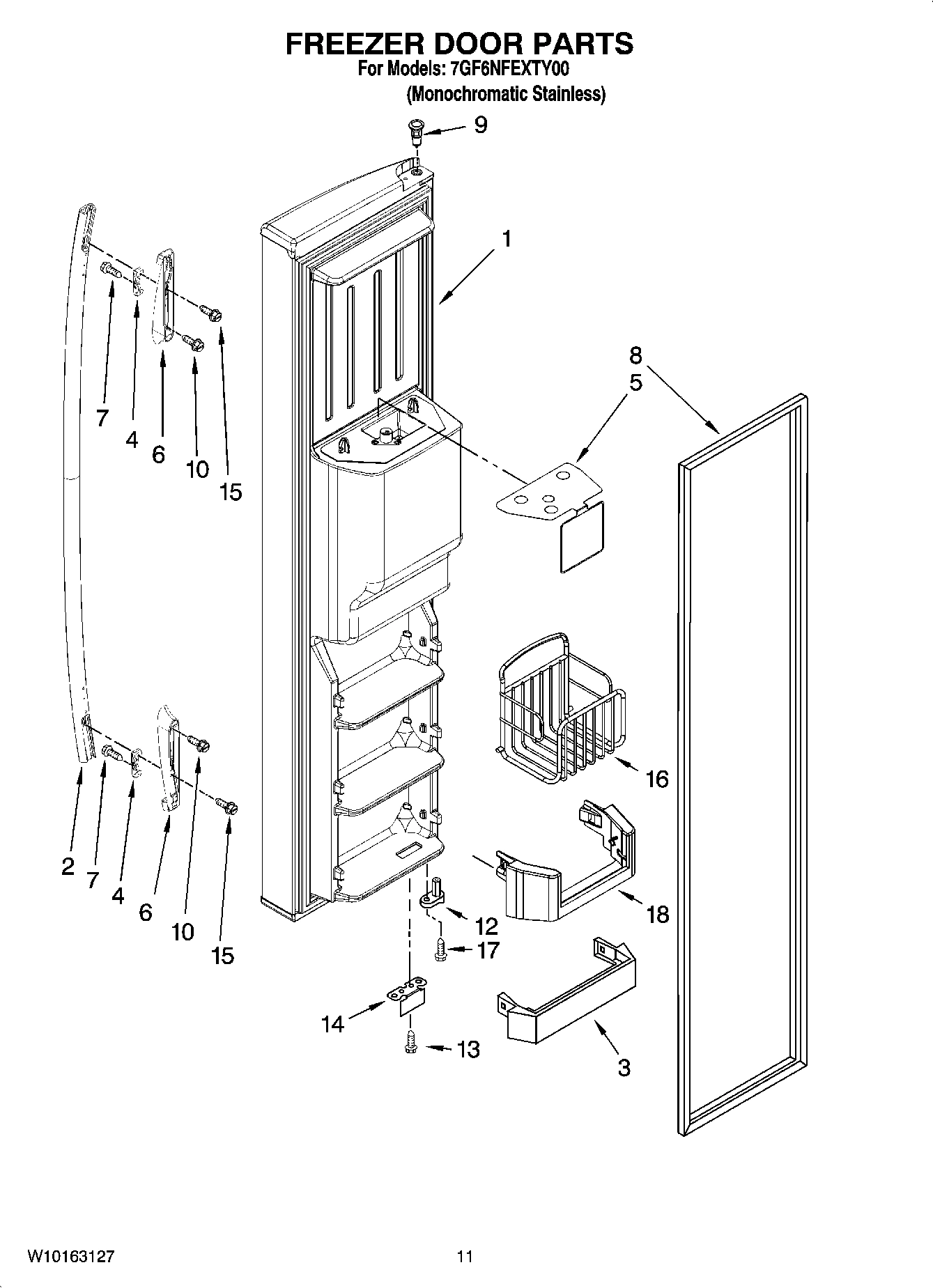 FREEZER DOOR PARTS
For Models: 7GF6NFEXTY00
(Monochromatic Stainless)

9
1
8
5
7
4
6
10
15
16
2
7
4
6
10
15
12
18
17
14
13
3

W10163127
11