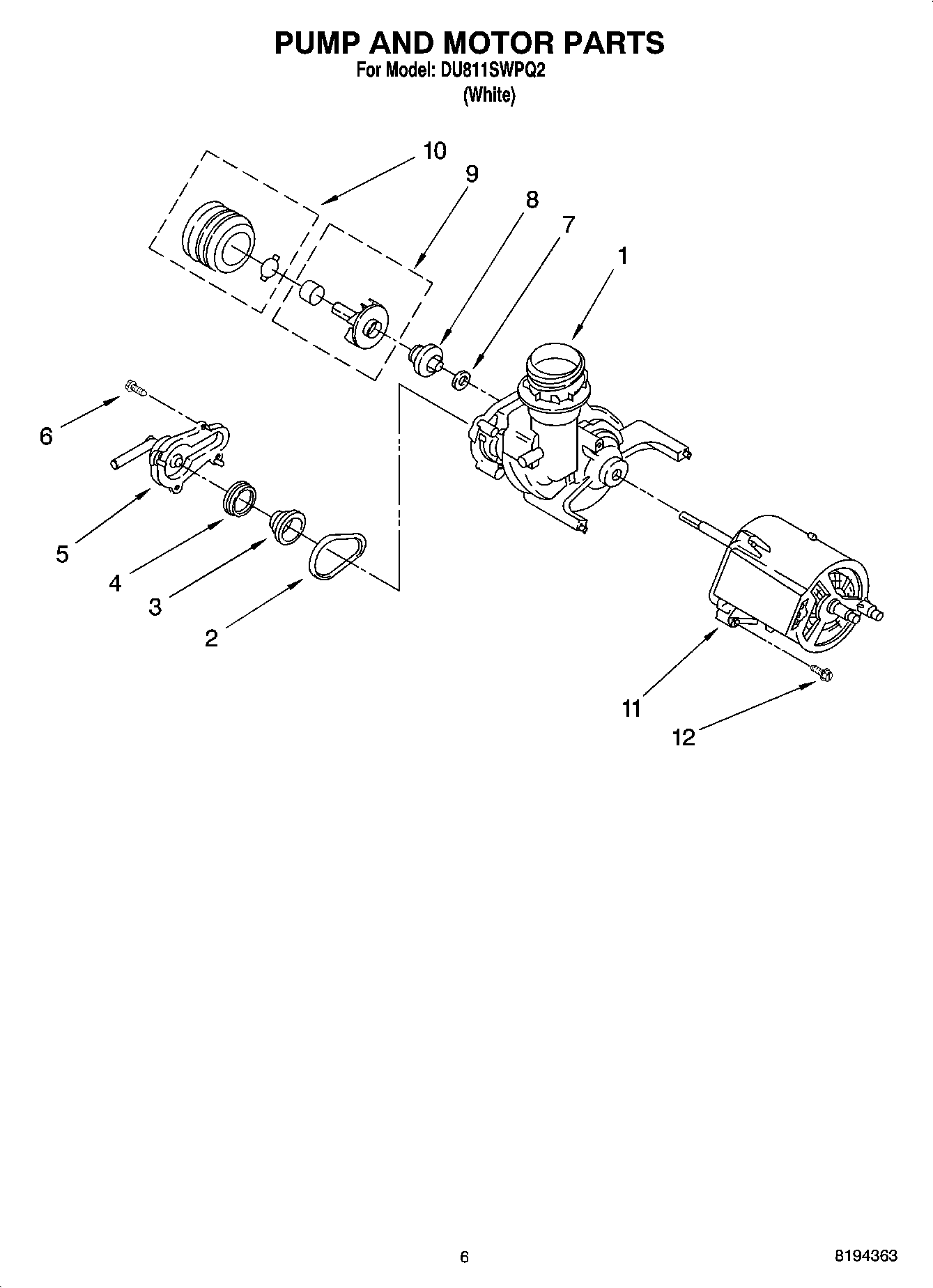 PUMP AND MOTOR PARTS

For Model: DU811SWPQ2
(White)

10
9
8
7
1
6
5
4
3
2
11
12

6

8194363