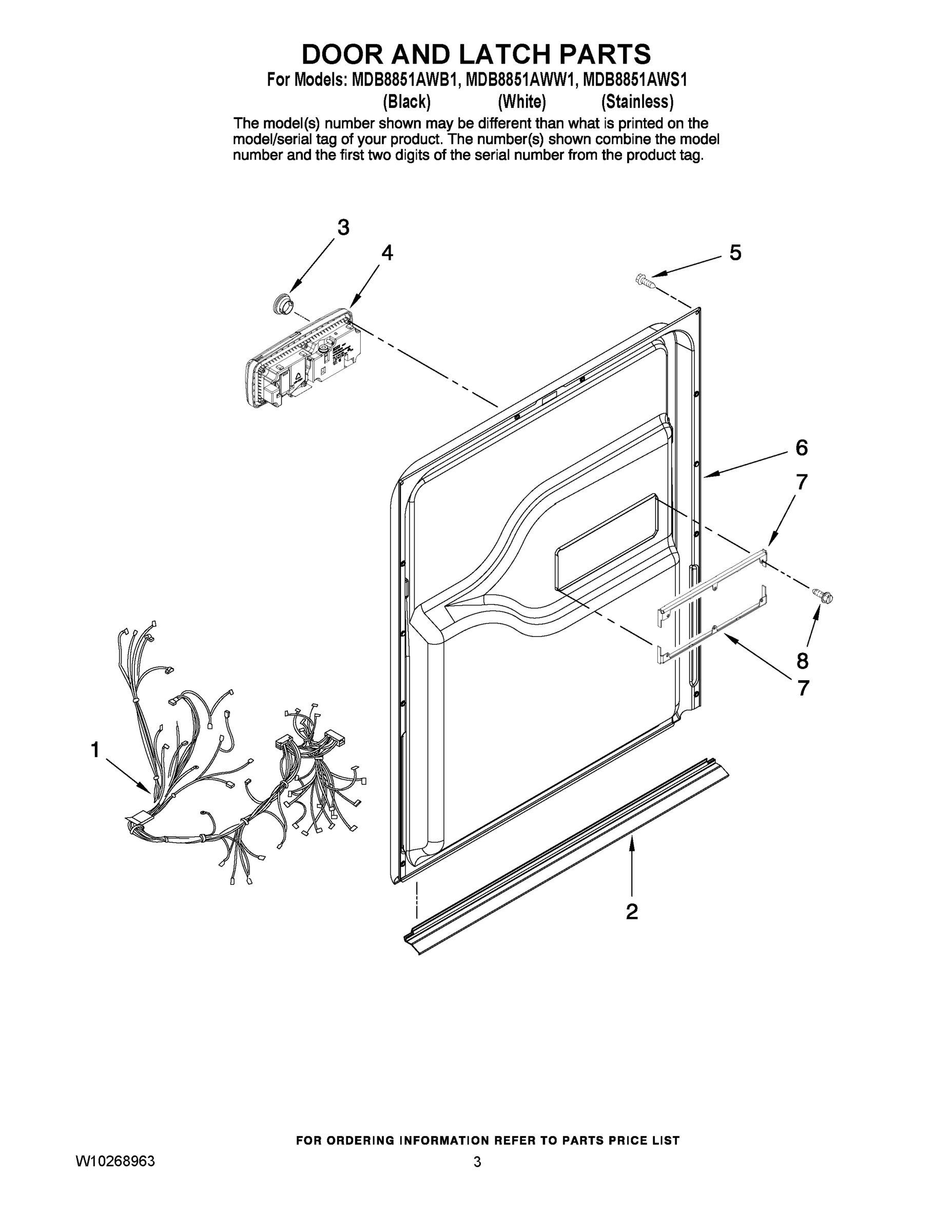 DOOR AND LATCH PARTS
For Models: MDB8851AWB1, MDB8851AWW1, MDB8851AWS1
(Black) (White) (Stainless)

The model(s) number shown may be different than what is printed on the model/serial tag of your product. The number(s) shown combine the model number and the first two digits of the serial number from the product tag.

3
4
5
6
7
8
7
1
2

FOR ORDERING INFORMATION REFER TO PARTS PRICE LIST

W10268963
3