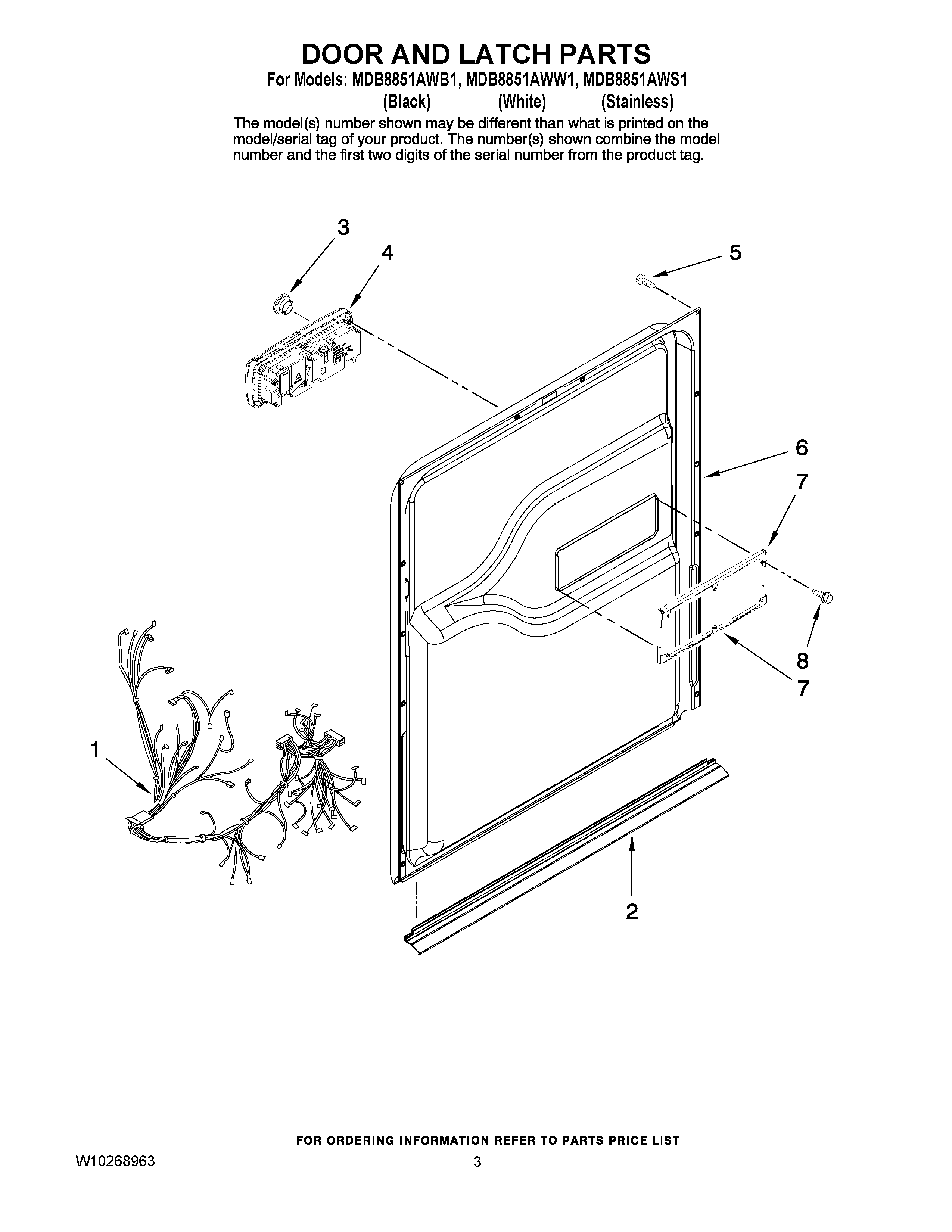 DOOR AND LATCH PARTS

For Models: MDB8851AWB1, MDB8851AWW1, MDB8851AWS1
(Black) (White) (Stainless)

The model(s) number shown may be different than what is printed on the model/serial tag of your product. The number(s) shown combine the model number and the first two digits of the serial number from the product tag.

3
4
5
6
7
8
7
1
2

FOR ORDERING INFORMATION REFER TO PARTS PRICE LIST

W10268963 3