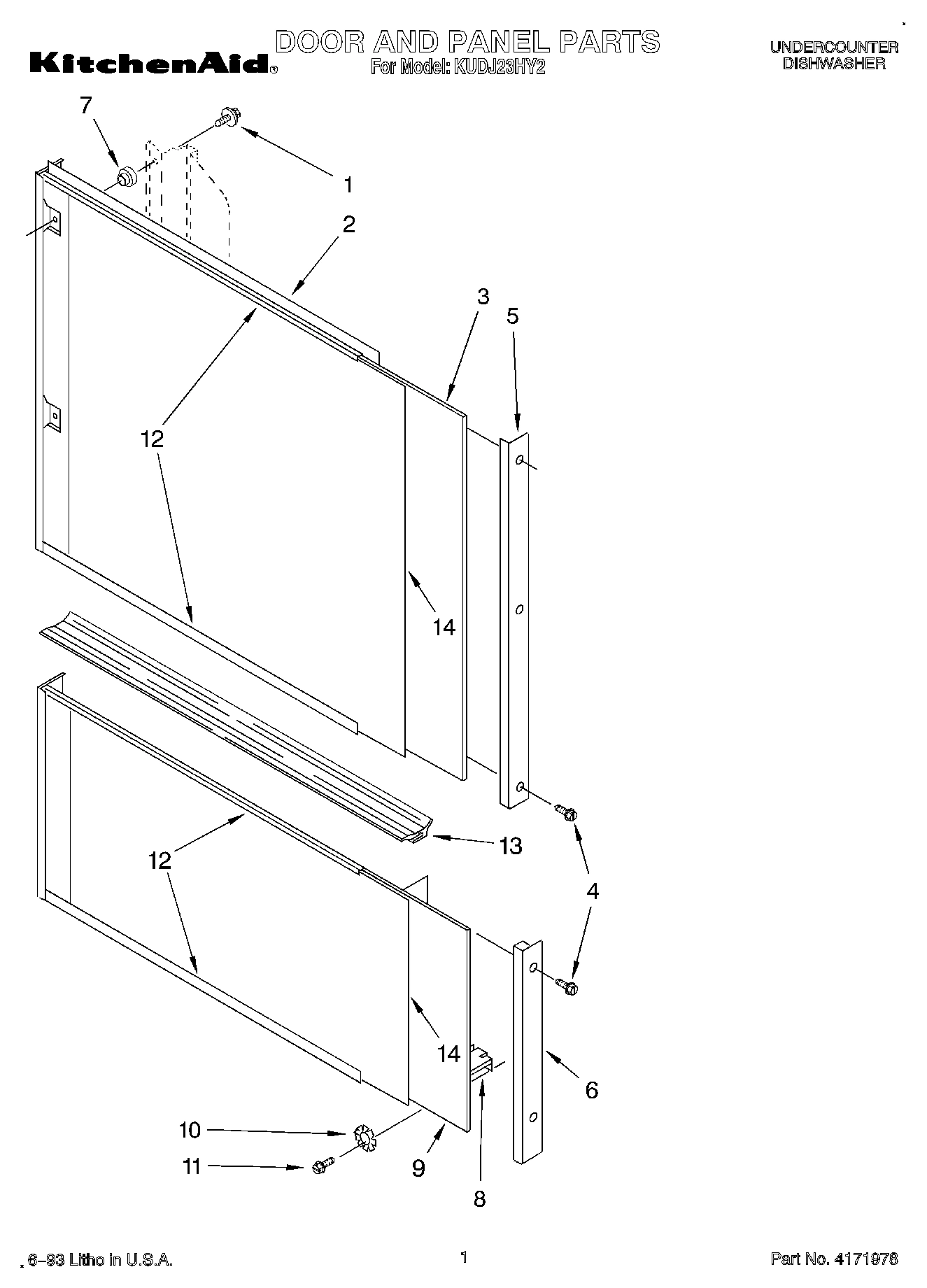 KitchenAid®

DOOR AND PANEL PARTS
For Model: KUDJ23HY2

UNDERCOUNTER
DISHWASHER

7
1
2
3
5
12
14
13
12
4
14
6
10
11
9
8

6–93 Litho in U.S.A.

1

Part No. 4171978