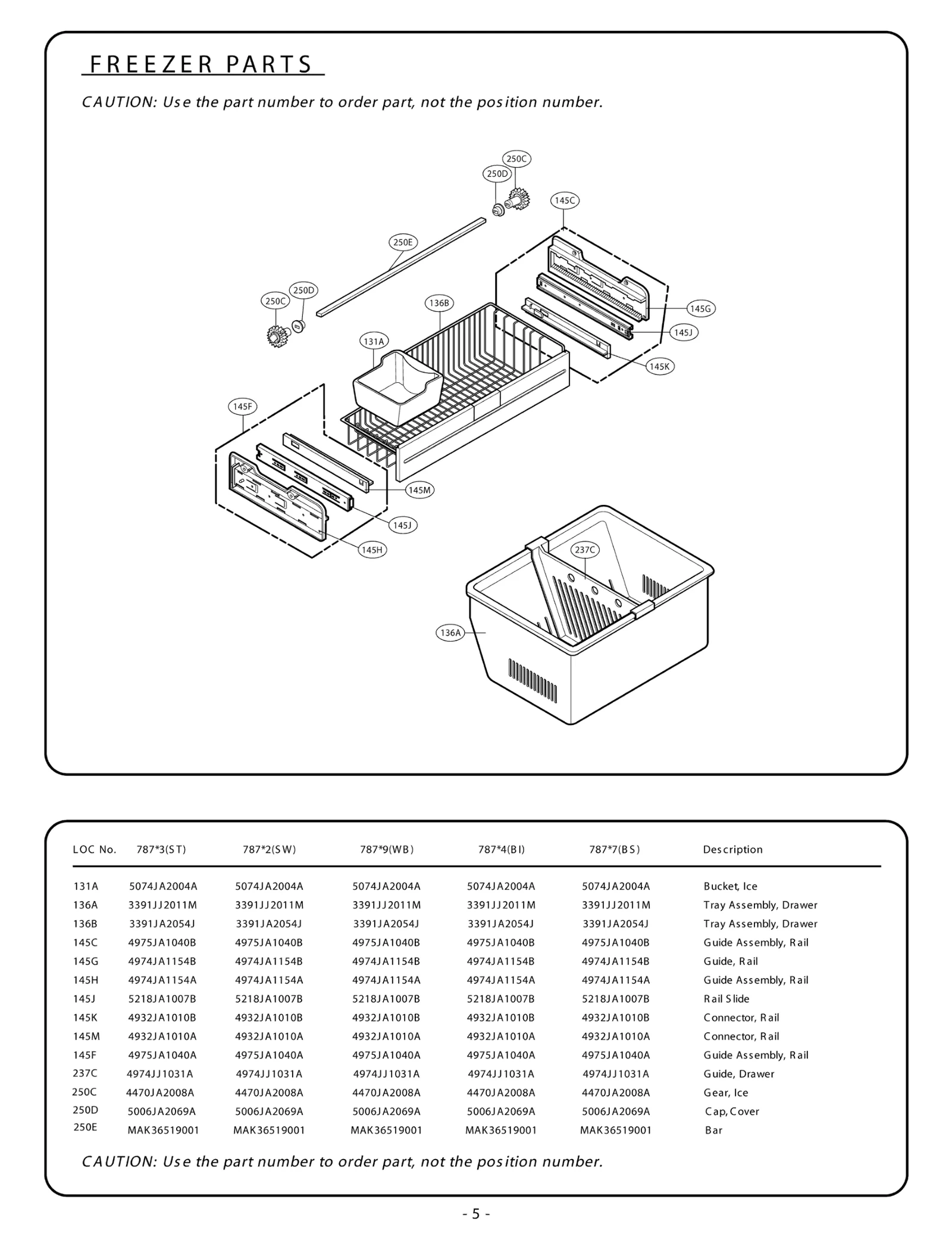 FREEZER PARTS

CAUTION: Use the part number to order part, not the position number.

250C
250D
145C
250E
250D
250C
136B
145G
145J
131A
145K
145F
145M
145J
145H
237C
136A

| LOC No. | 787*3(ST) | 787*2(SW) | 787*9(WB) | 787*4(BI) | 787*7(BS) | Description |
|---|---|---|---|---|---|---|
| 131A | 5074JA2004A | 5074JA2004A | 5074JA2004A | 5074JA2004A | 5074JA2004A | Bucket, Ice |
| 136A | 3391JJ2011M | 3391JJ2011M | 3391JJ2011M | 3391JJ2011M | 3391JJ2011M | Tray Assembly, Drawer |
| 136B | 3391JA2054J | 3391JA2054J | 3391JA2054J | 3391JA2054J | 3391JA2054J | Tray Assembly, Drawer |
| 145C | 4975JA1040B | 4975JA1040B | 4975JA1040B | 4975JA1040B | 4975JA1040B | Guide Assembly, Rail |
| 145G | 4974JA1154B | 4974JA1154B | 4974JA1154B | 4974JA1154B | 4974JA1154B | Guide, Rail |
| 145H | 4974JA1154A | 4974JA1154A | 4974JA1154A | 4974JA1154A | 4974JA1154A | Guide Assembly, Rail |
| 145J | 5218JA1007B | 5218JA1007B | 5218JA1007B | 5218JA1007B | 5218JA1007B | Rail Slide |
| 145K | 4932JA1010B | 4932JA1010B | 4932JA1010B | 4932JA1010B | 4932JA1010B | Connector, Rail |
| 145M | 4932JA1010A | 4932JA1010A | 4932JA1010A | 4932JA1010A | 4932JA1010A | Connector, Rail |
| 145F | 4975JA1040A | 4975JA1040A | 4975JA1040A | 4975JA1040A | 4975JA1040A | Guide Assembly, Rail |
| 237C | 4974JJ1031A | 4974JJ1031A | 4974JJ1031A | 4974JJ1031A | 4974JJ1031A | Guide, Drawer |
| 250C | 4470JA2008A | 4470JA2008A | 4470JA2008A | 4470JA2008A | 4470JA2008A | Gear, Ice |
| 250D | 5006JA2069A | 5006JA2069A | 5006JA2069A | 5006JA2069A | 5006JA2069A | Cap,Cover |
| 250E | MAK36519001 | MAK36519001 | MAK36519001 | MAK36519001 | MAK36519001 | Bar |

CAUTION: Use the part number to order part, not the position number.

- 5 -