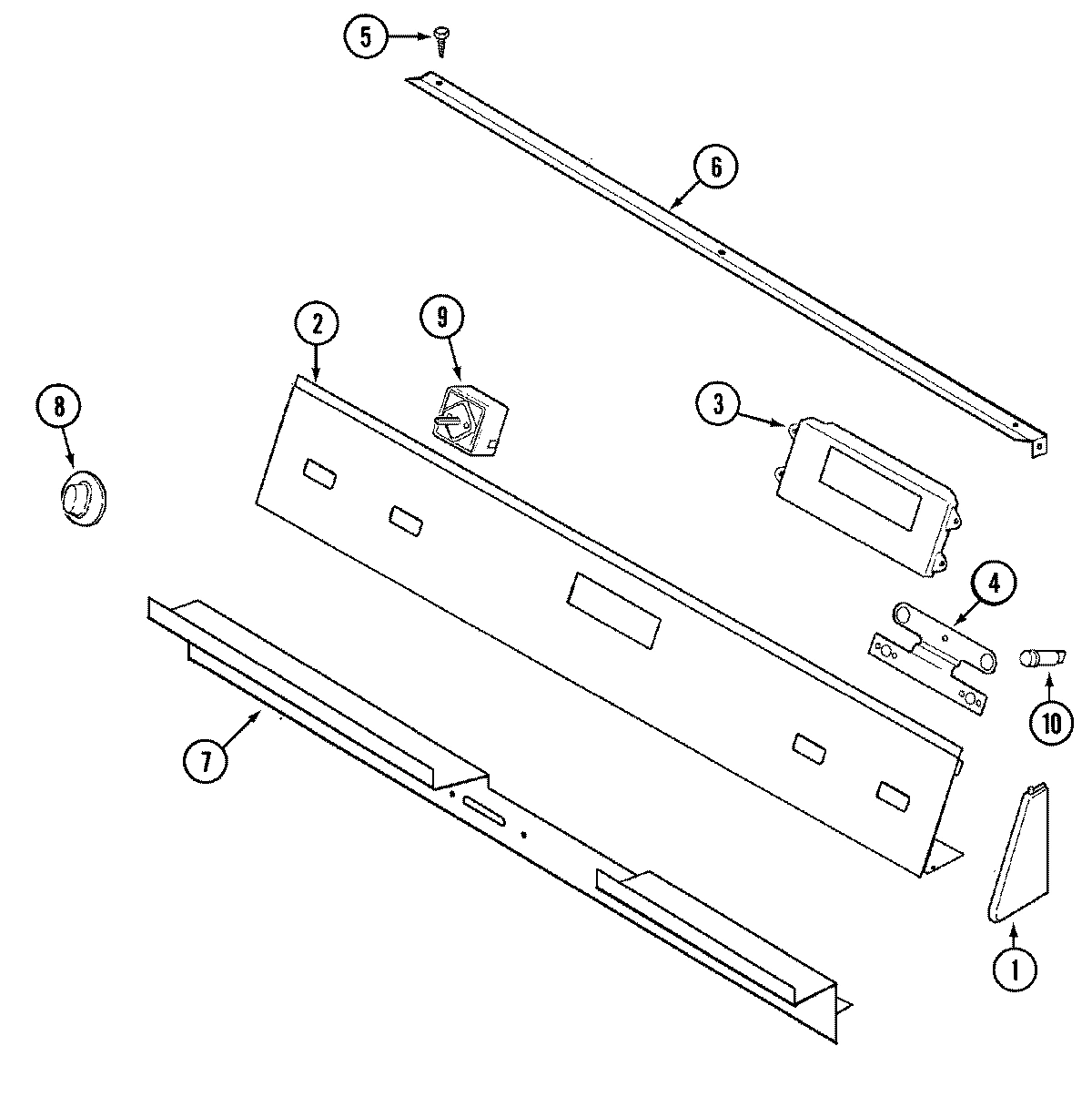 5
6
2
9
8
3
4
10
7
1