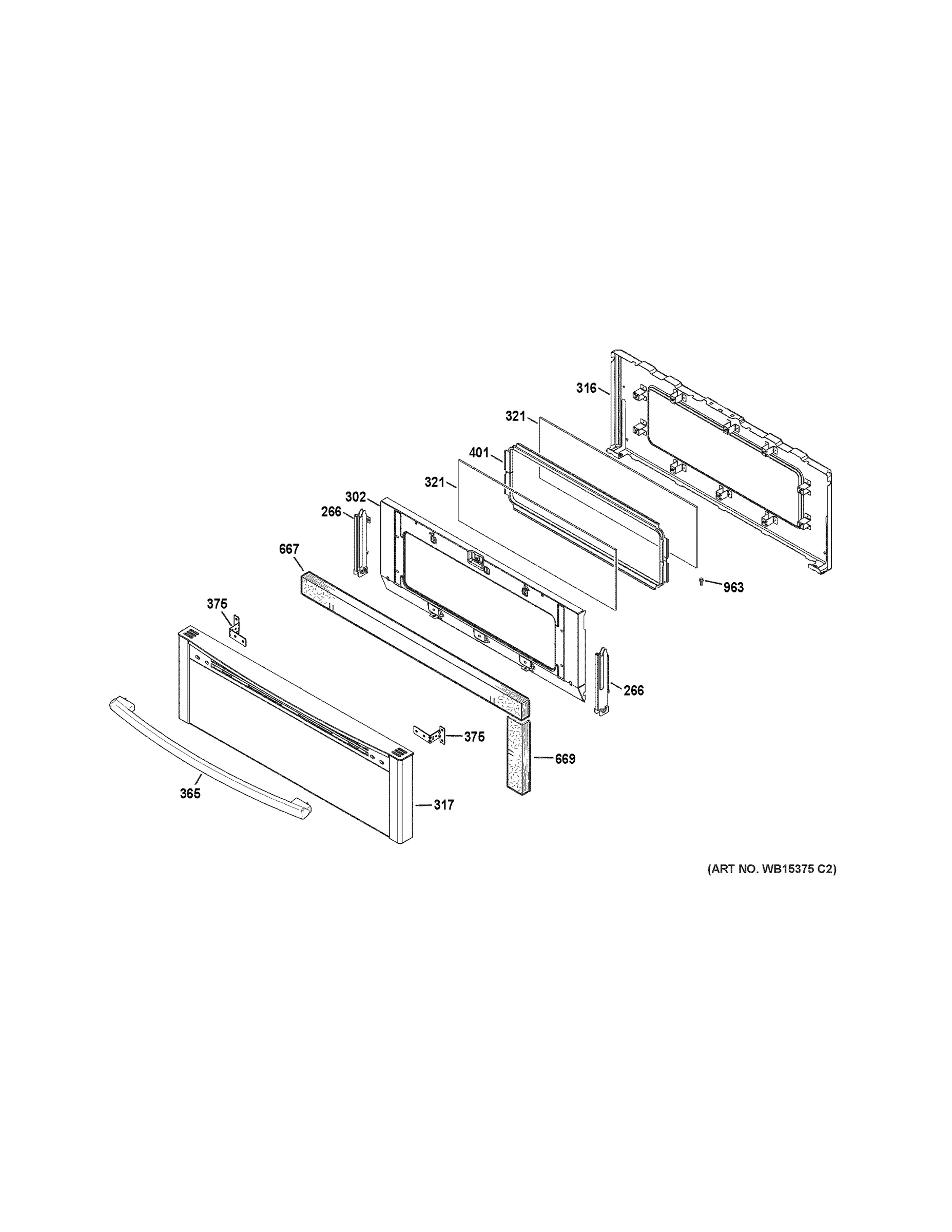 316

321

401

321

302

266

667

963

375

266

375

669

365

317

(ART NO. WB15375 C2)