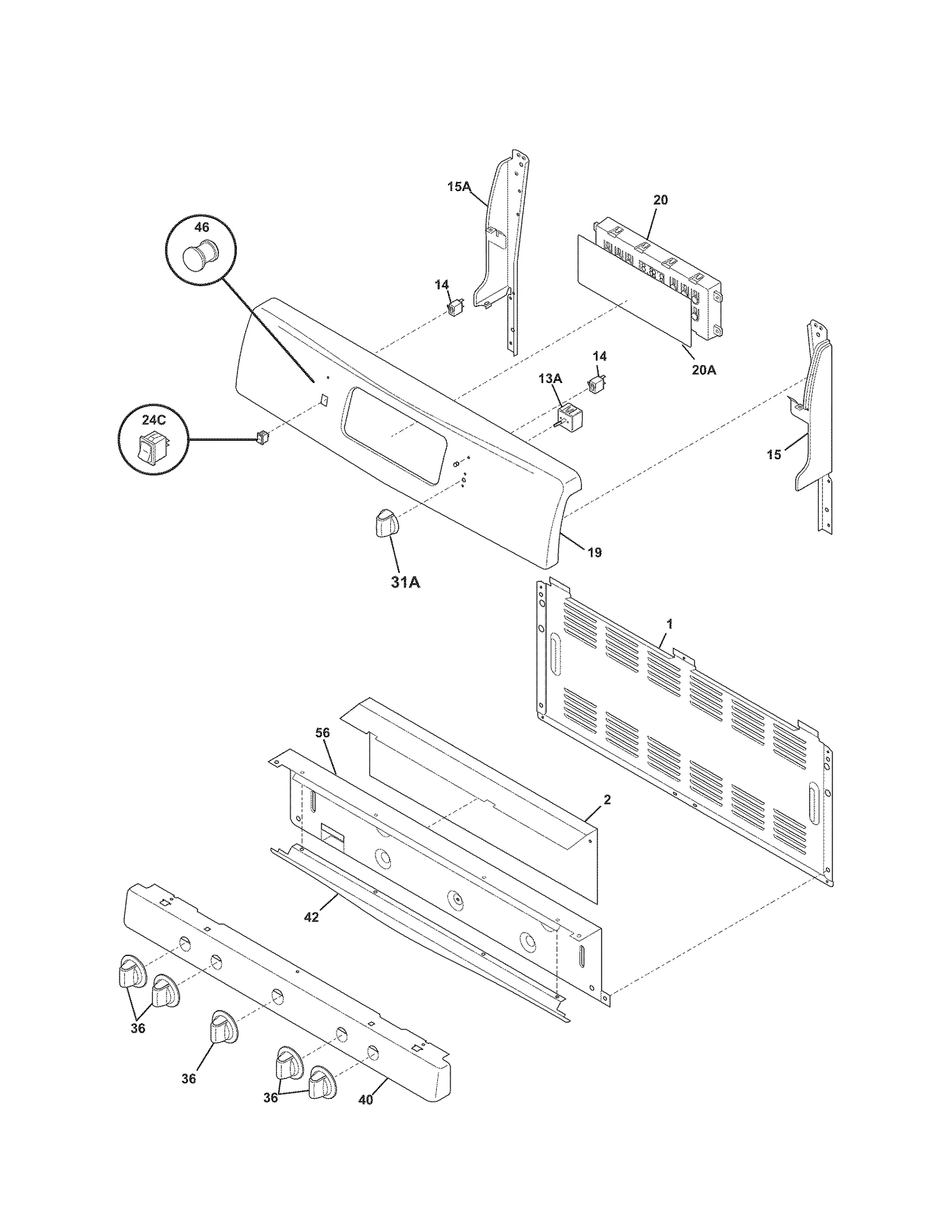 15A

20

46

14

14

20A

13A

24C

15

19

31A

1

56

2

42

36

36

36

40