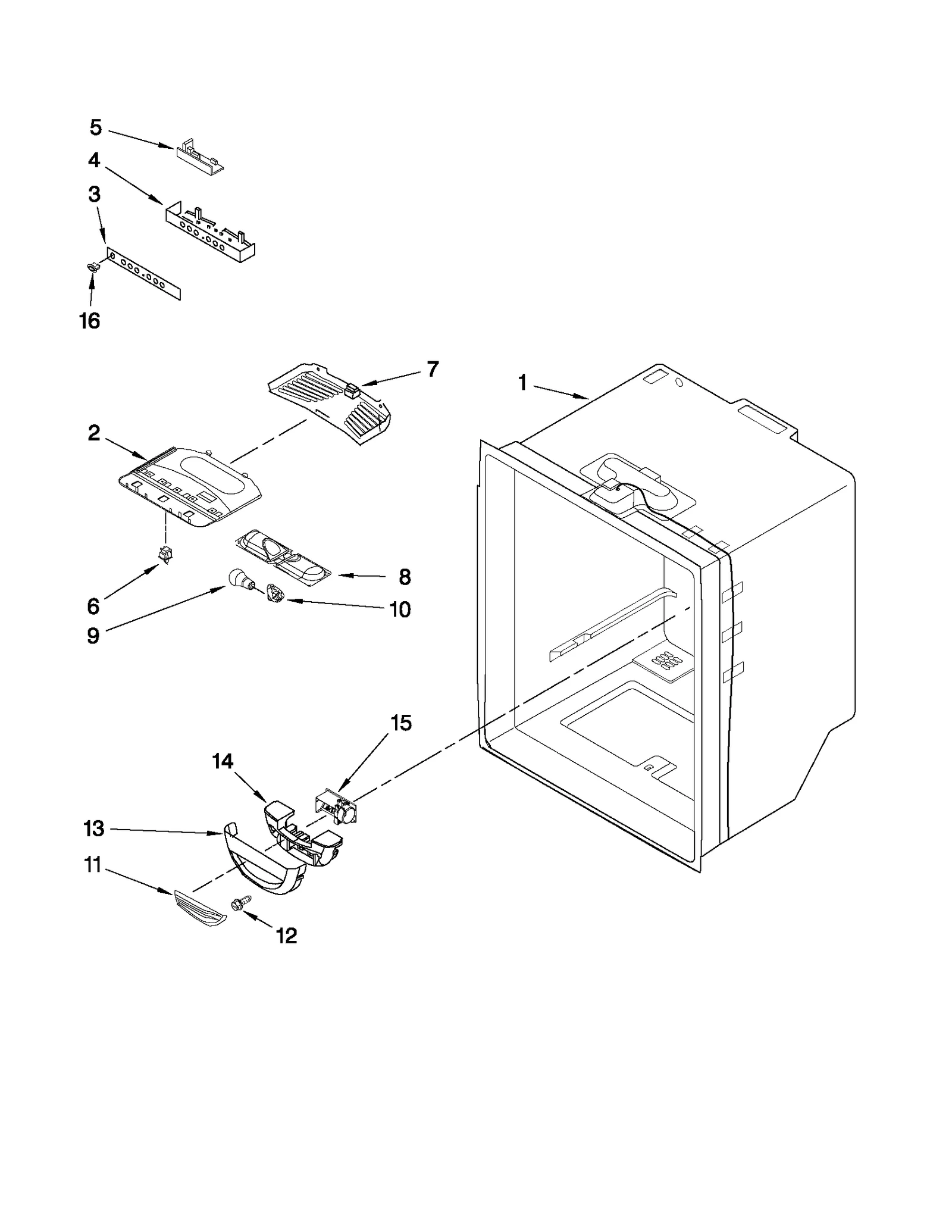 5
4
3
16
7
1
2
8
6
10
9
15
14
13
11
12