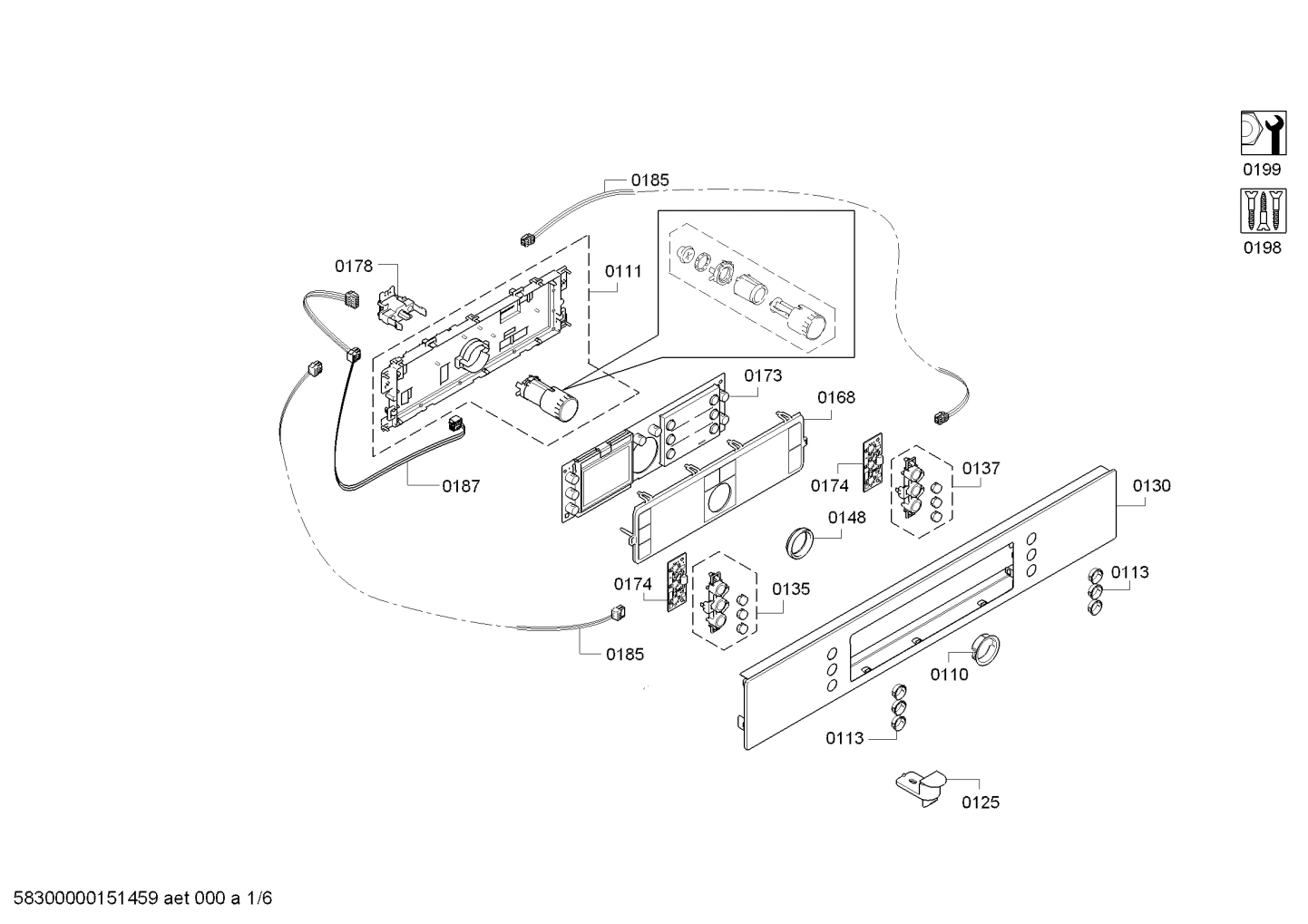 0199

0198

0185

0178

0111

0173

0168

0187

0174

0137

0130

0148

0174

0135

0113

0185

0110

0113

0125

58300000151459 aet 000 a 1/6