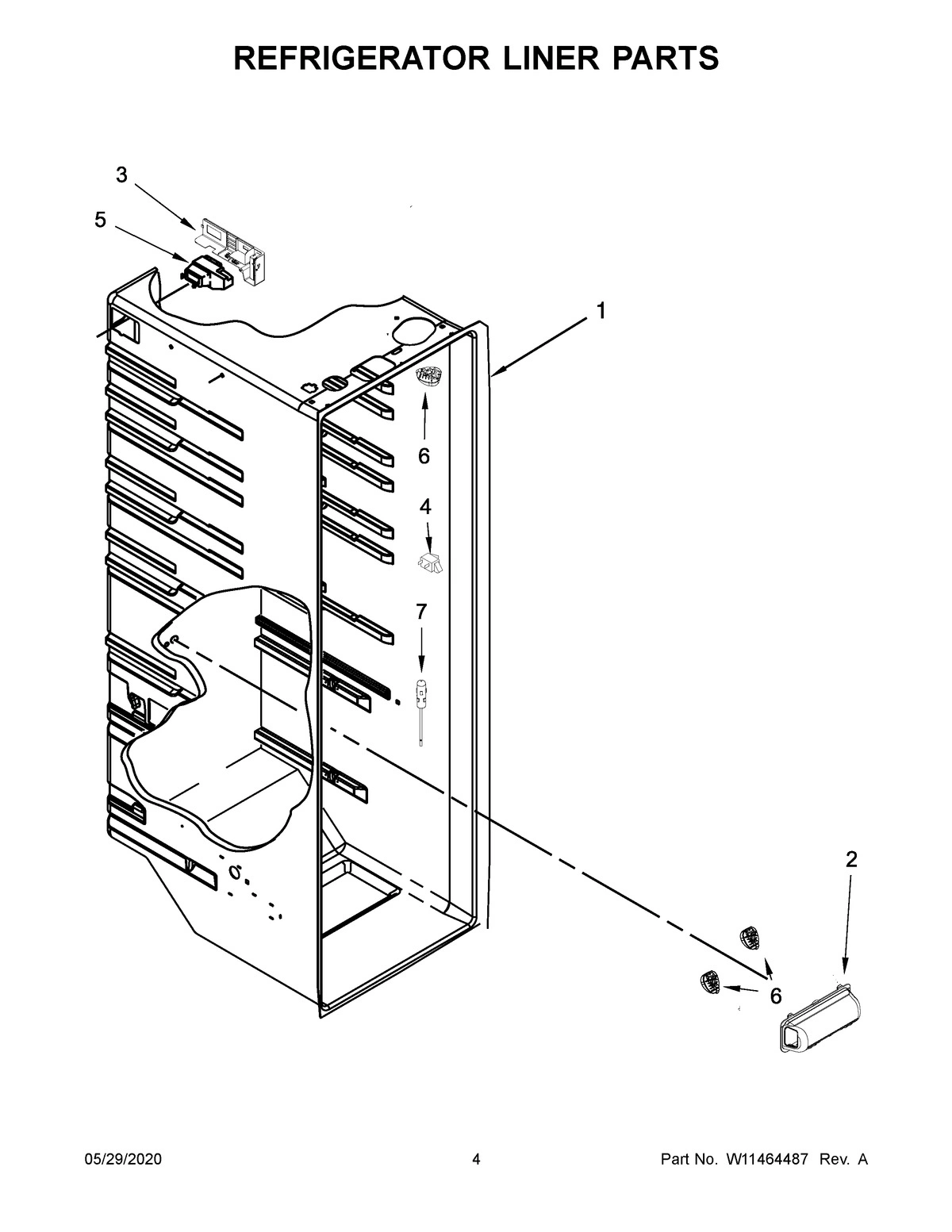 REFRIGERATOR LINER PARTS

3

5

1

6

4

7

2

6

05/29/2020

4

Part No. W11464487 Rev. A