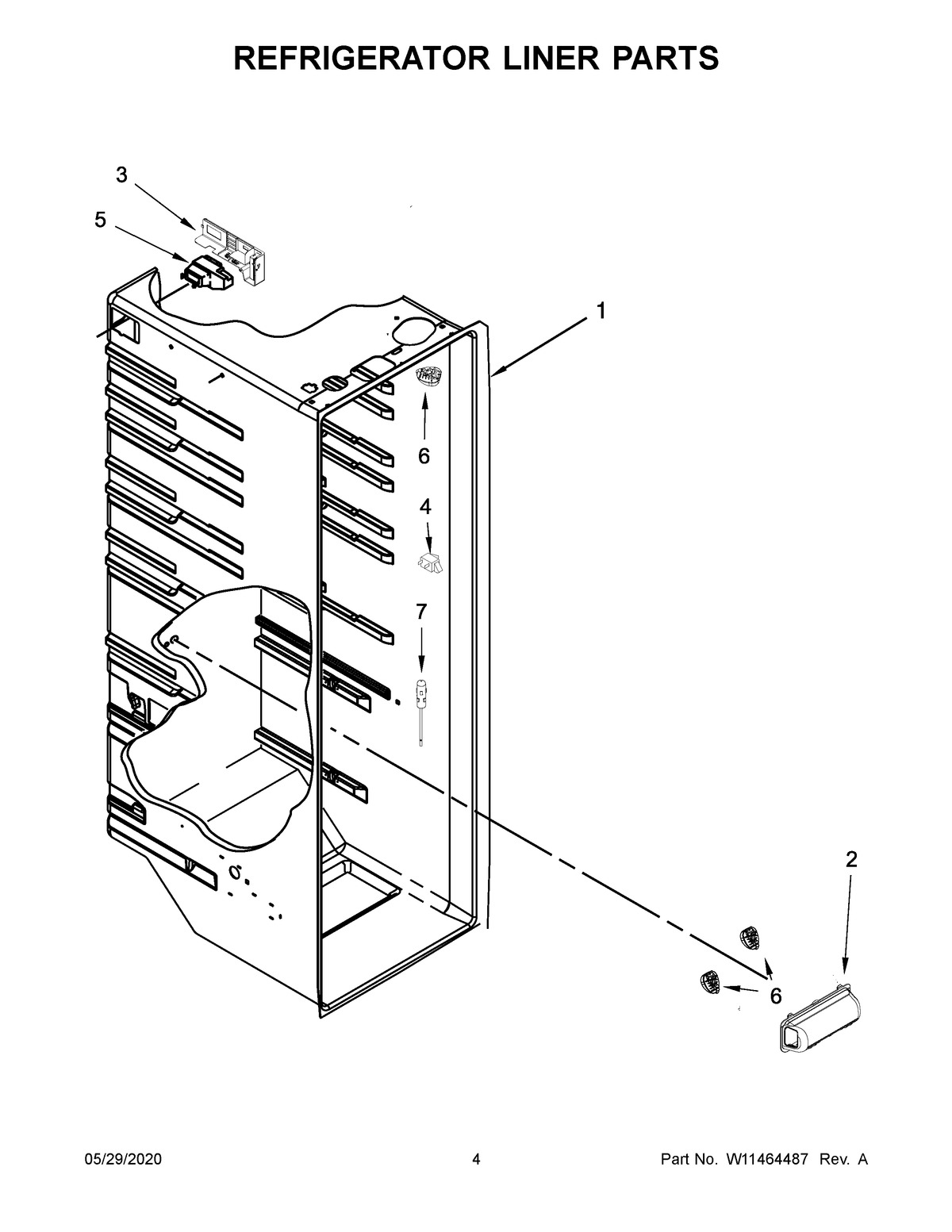 REFRIGERATOR LINER PARTS

3

5

1

6

4

7

2

6

05/29/2020

4

Part No. W11464487 Rev. A