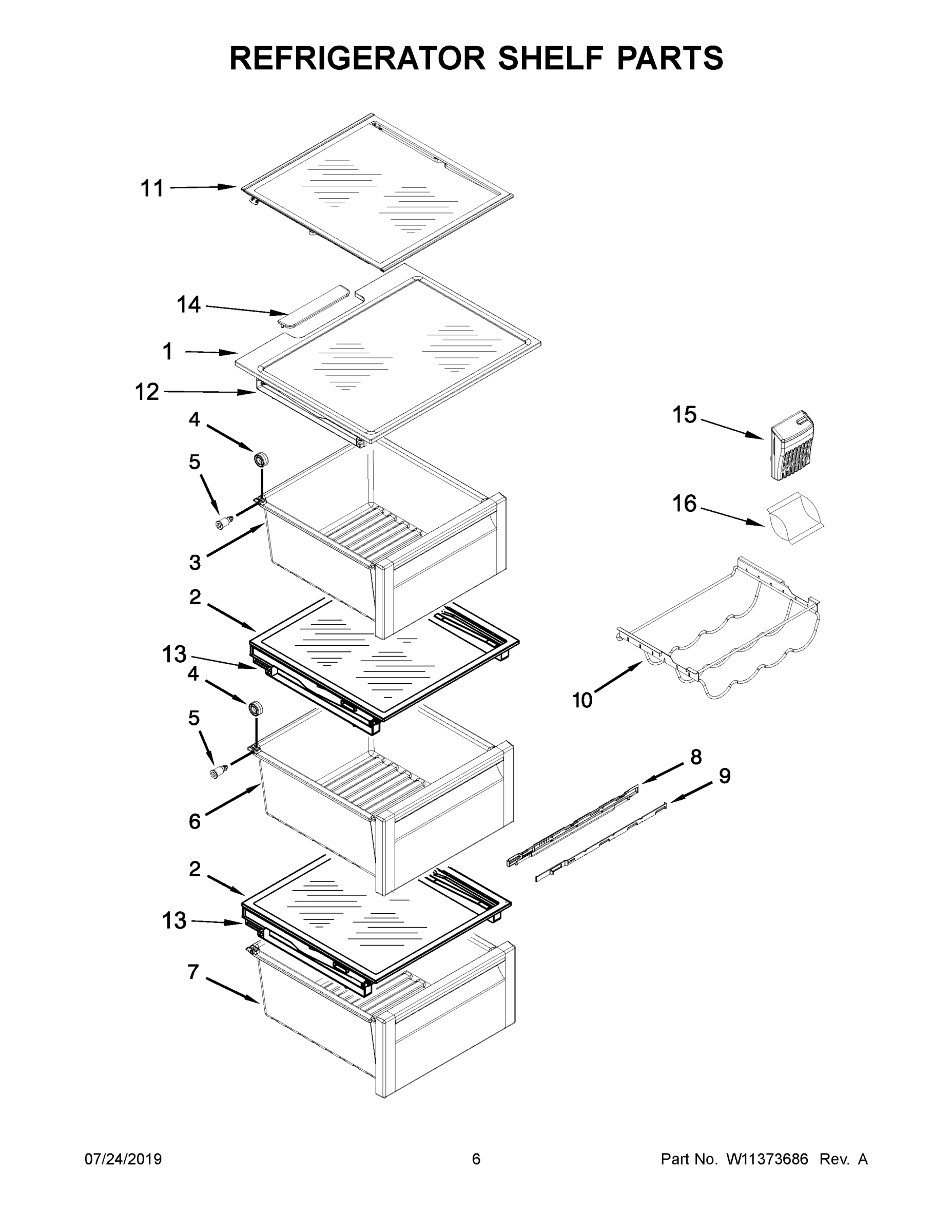 REFRIGERATOR SHELF PARTS

11
14
1
12
4
5
3
2
13
4
5
6
2
13
7
15
16
10
8
9

07/24/2019
6
Part No. W11373686 Rev. A