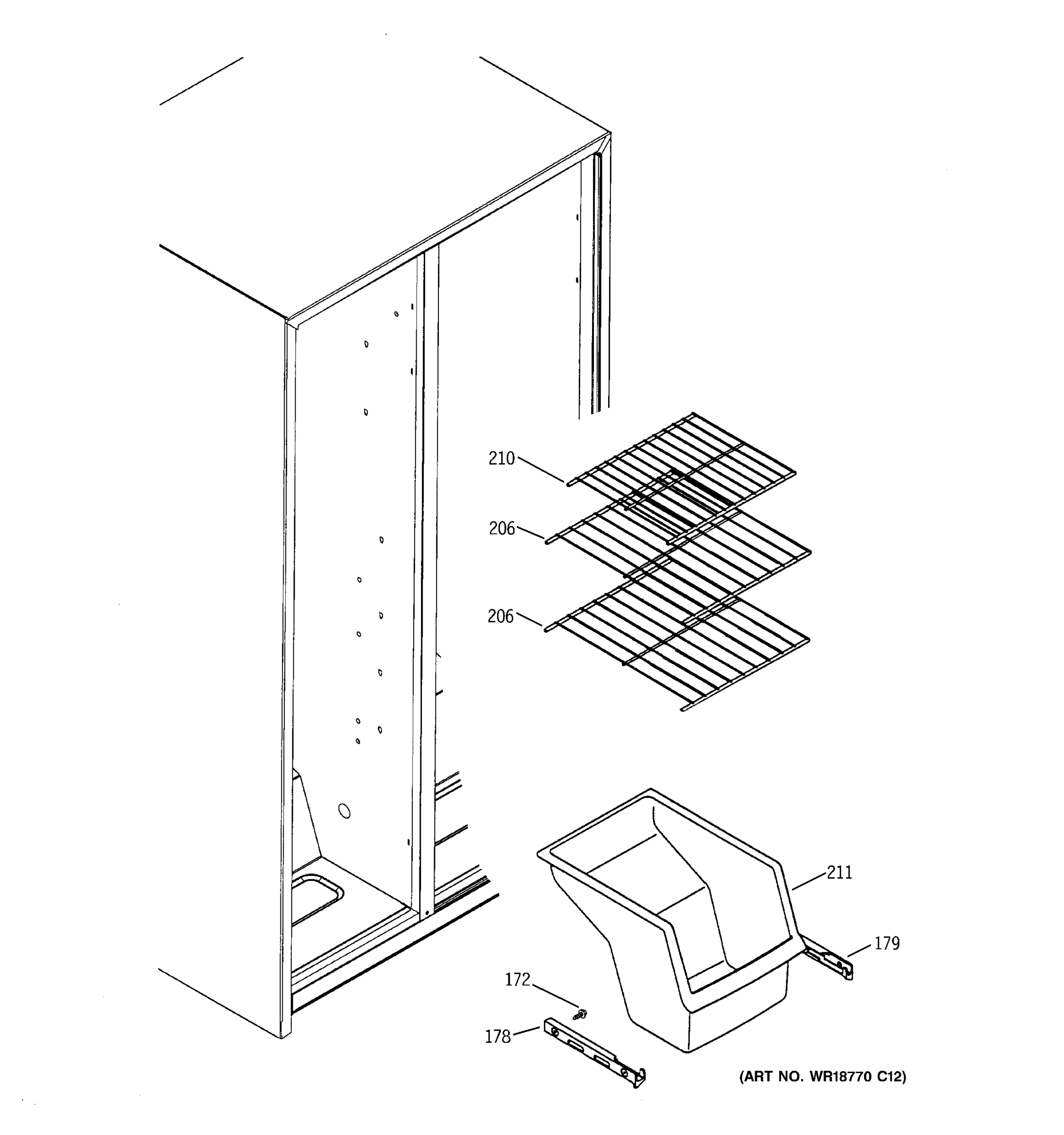 210

206

206

211

179

172

178

(ART NO. WR18770 C12)