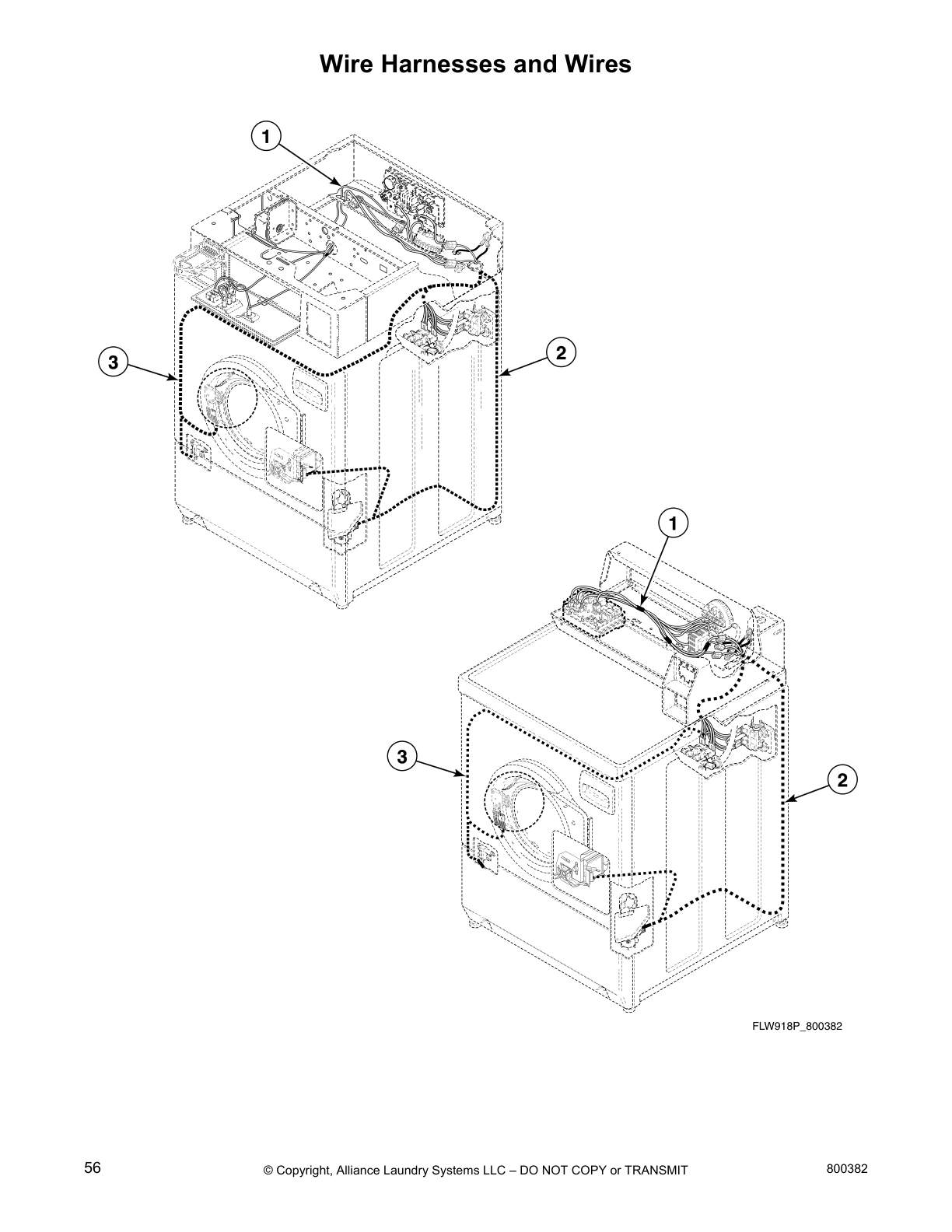 Wire Harnesses and Wires

1

3

2

1

3

2

FLW918P_800382

56

© Copyright, Alliance Laundry Systems LLC – DO NOT COPY or TRANSMIT

800382