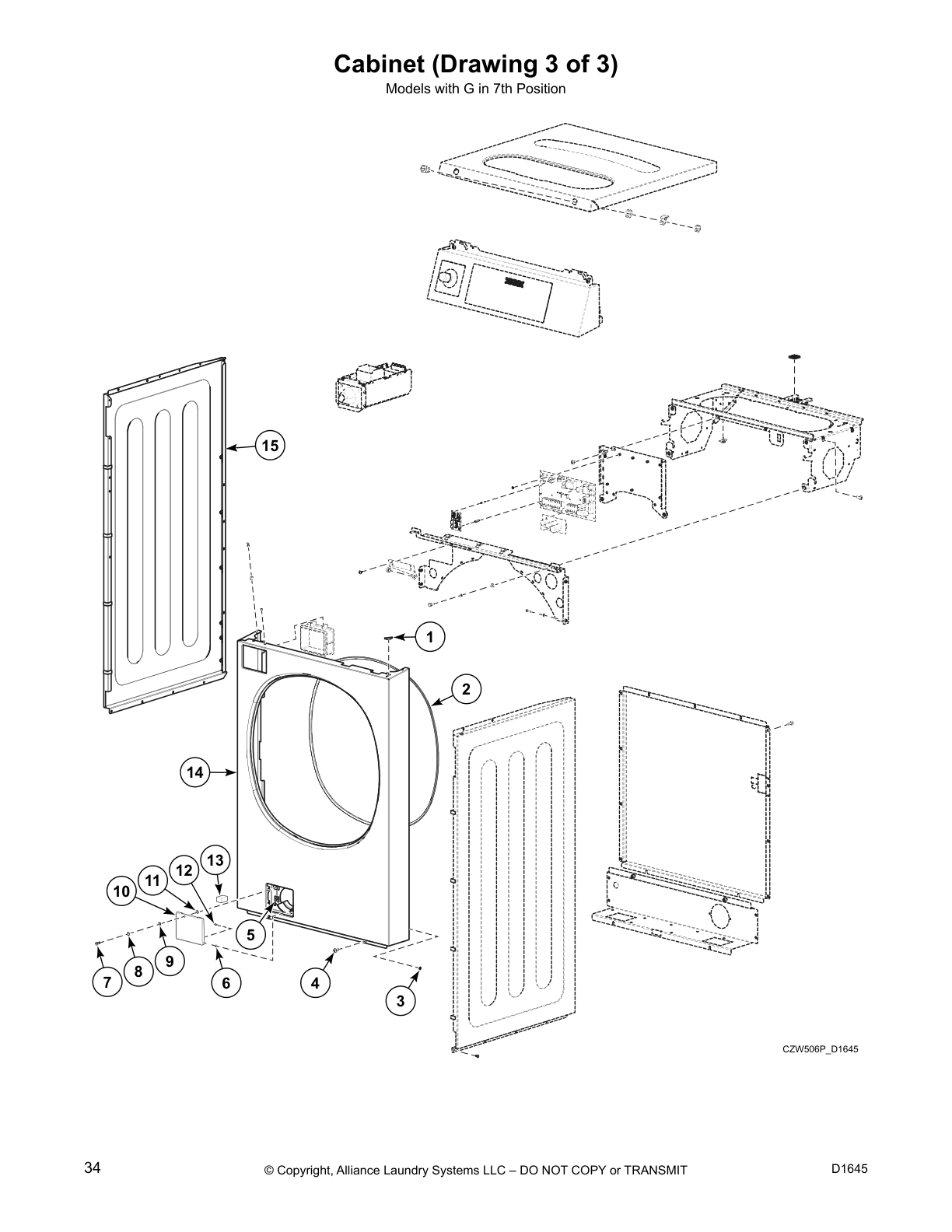 Cabinet (Drawing 3 of 3)
Models with G in 7th Position

15

1

2

14

13
12
11
10

5

7 8 9 6 4 3

CZW506P_D1645

34 © Copyright, Alliance Laundry Systems LLC – DO NOT COPY or TRANSMIT D1645