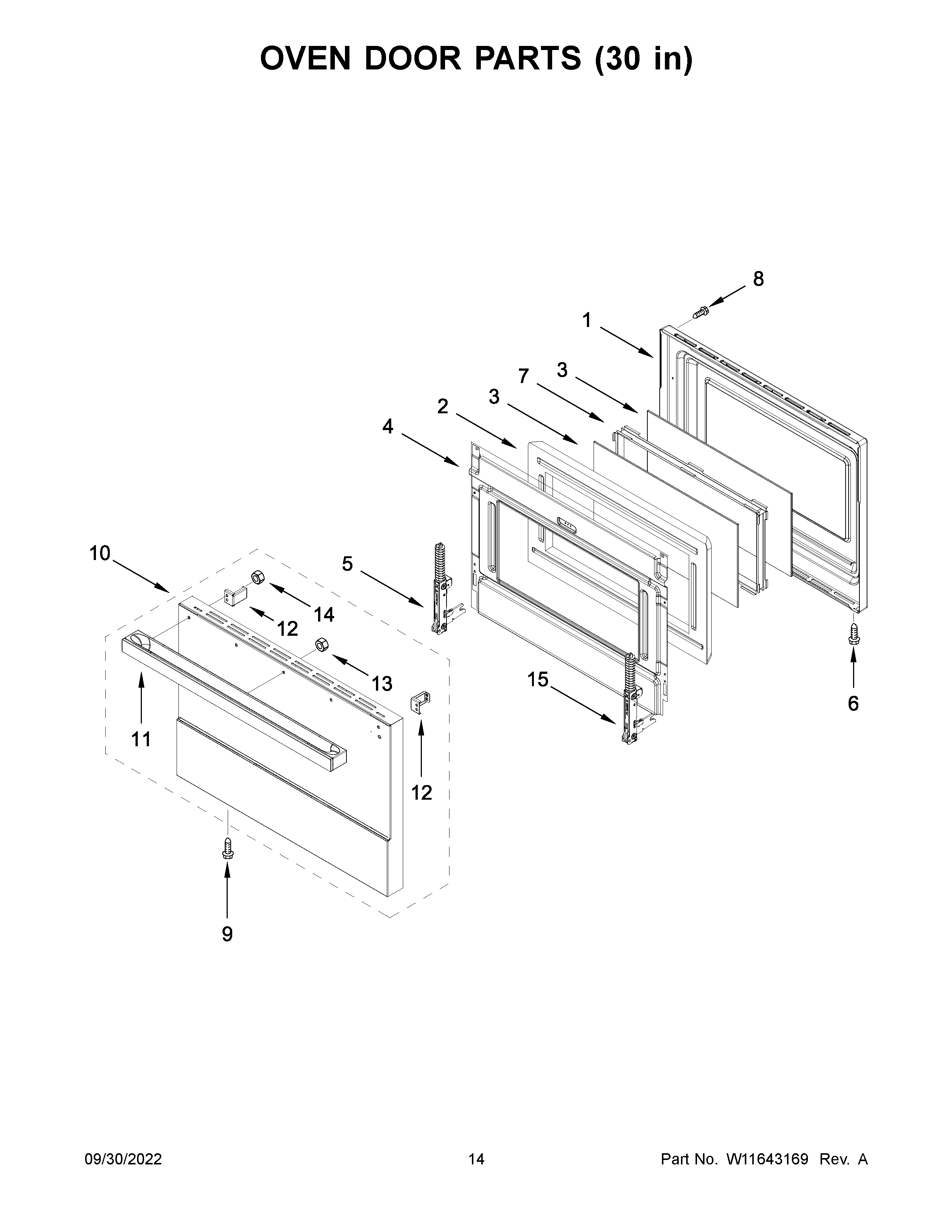 OVEN DOOR PARTS (30 in)

8
1
3
7
3
2
4
10
5
14
12
13
15
6
11
12
9

09/30/2022
14
Part No. W11643169 Rev. A