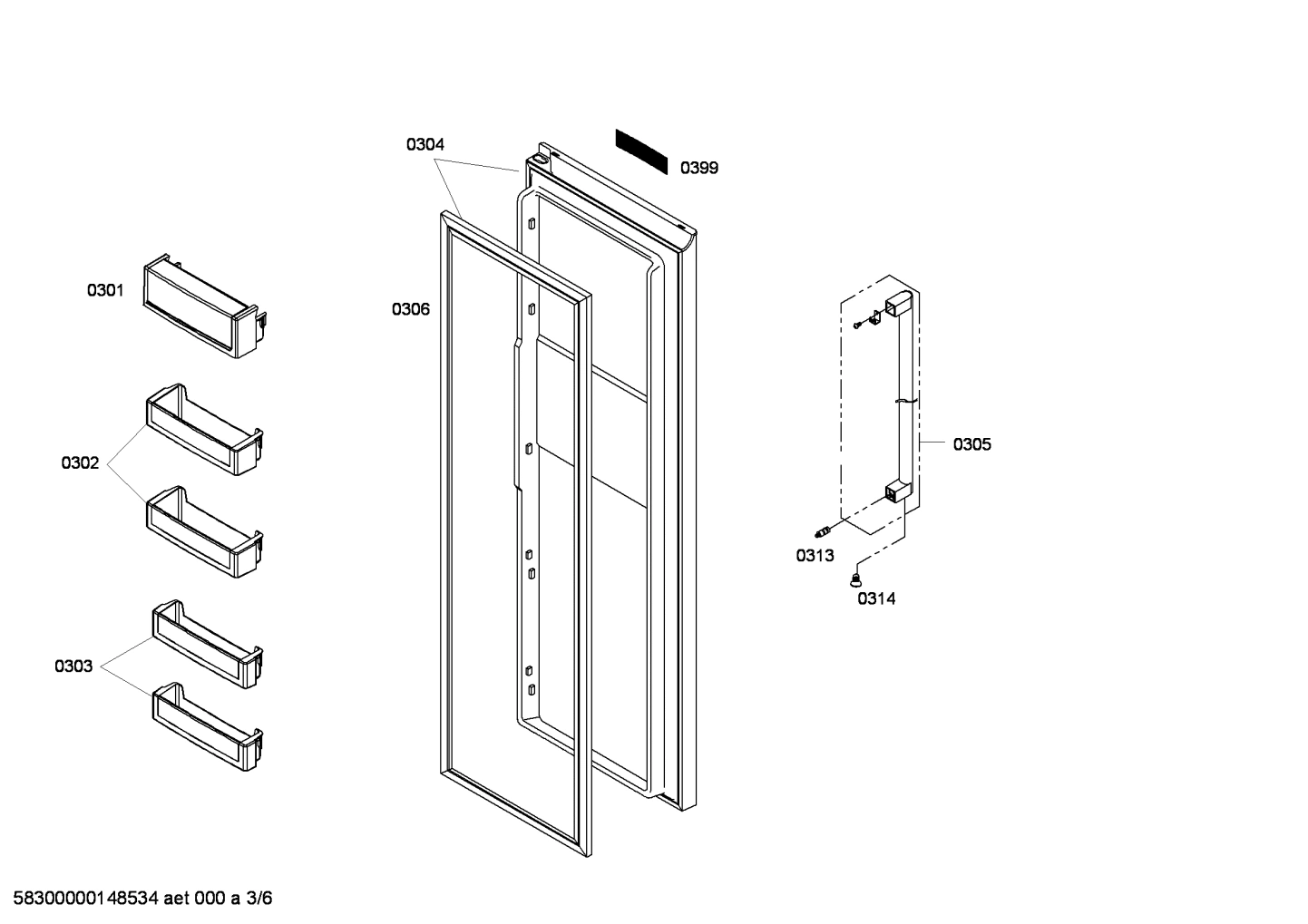 0304
0399
0301
0306
0302
0305
0313
0314
0303
58300000148534 aet 000 a 3/6