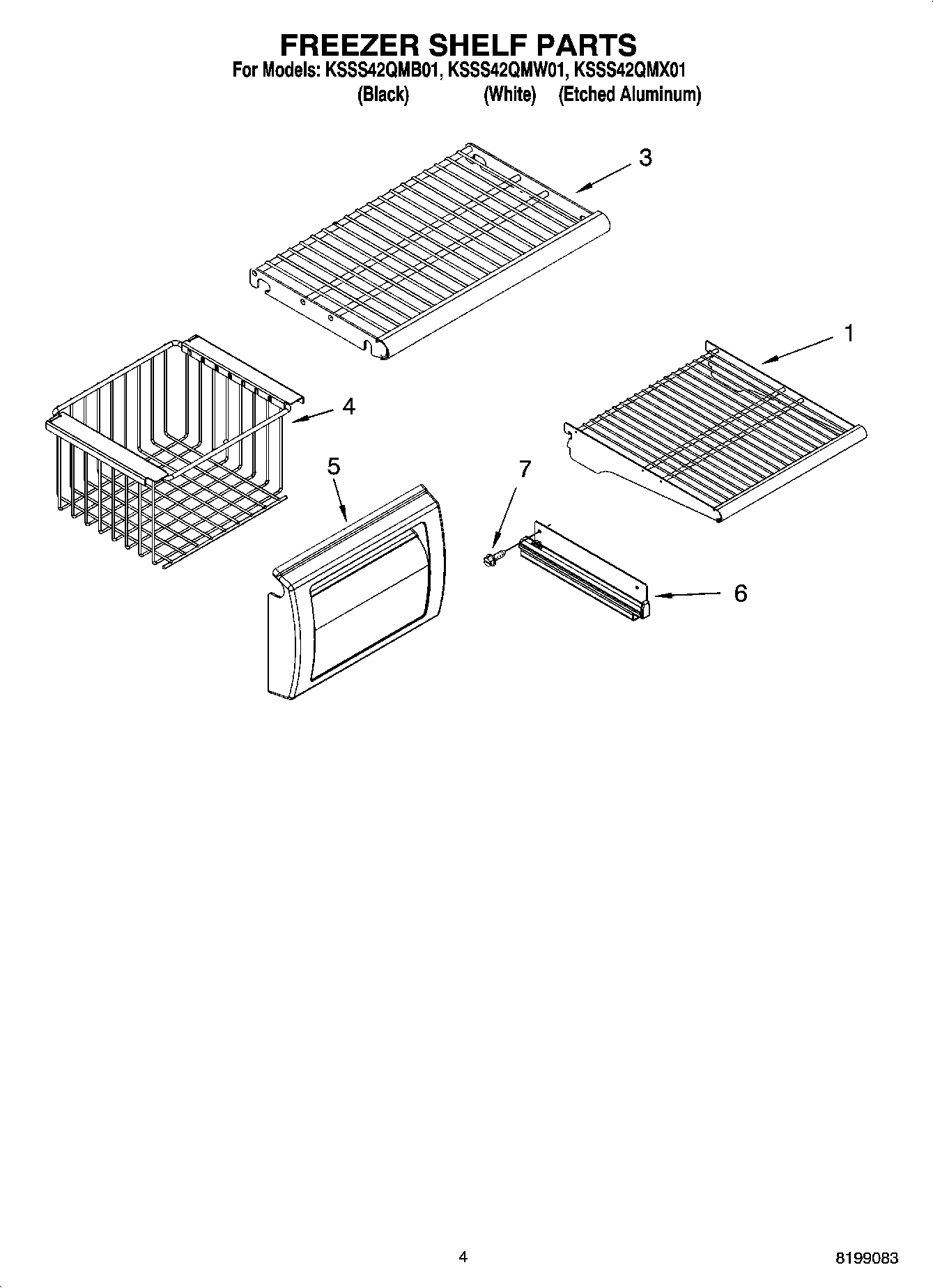 FREEZER SHELF PARTS
For Models: KSSS42QMB01, KSSS42QMW01, KSSS42QMX01
(Black) (White) (Etched Aluminum)

3

1

4

5

7

6

4

8199083