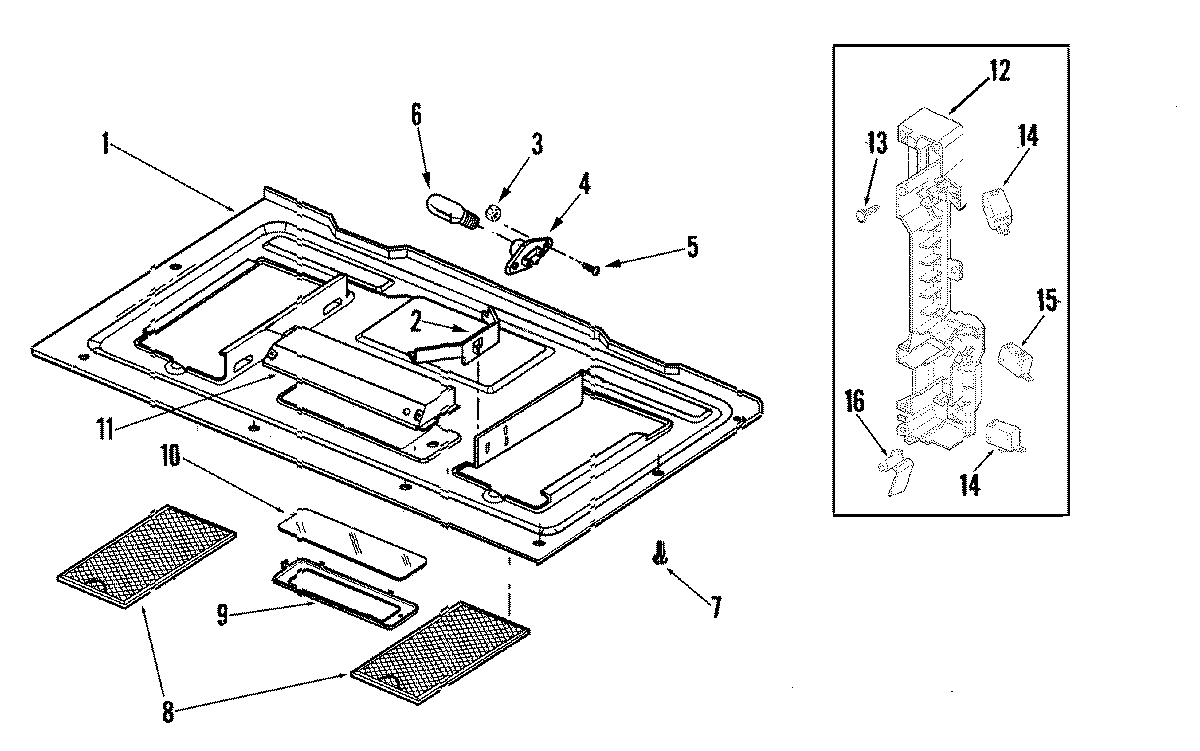 1
6
3
4
5
2
11
10
9
8
7
12
13
14
15
16
14