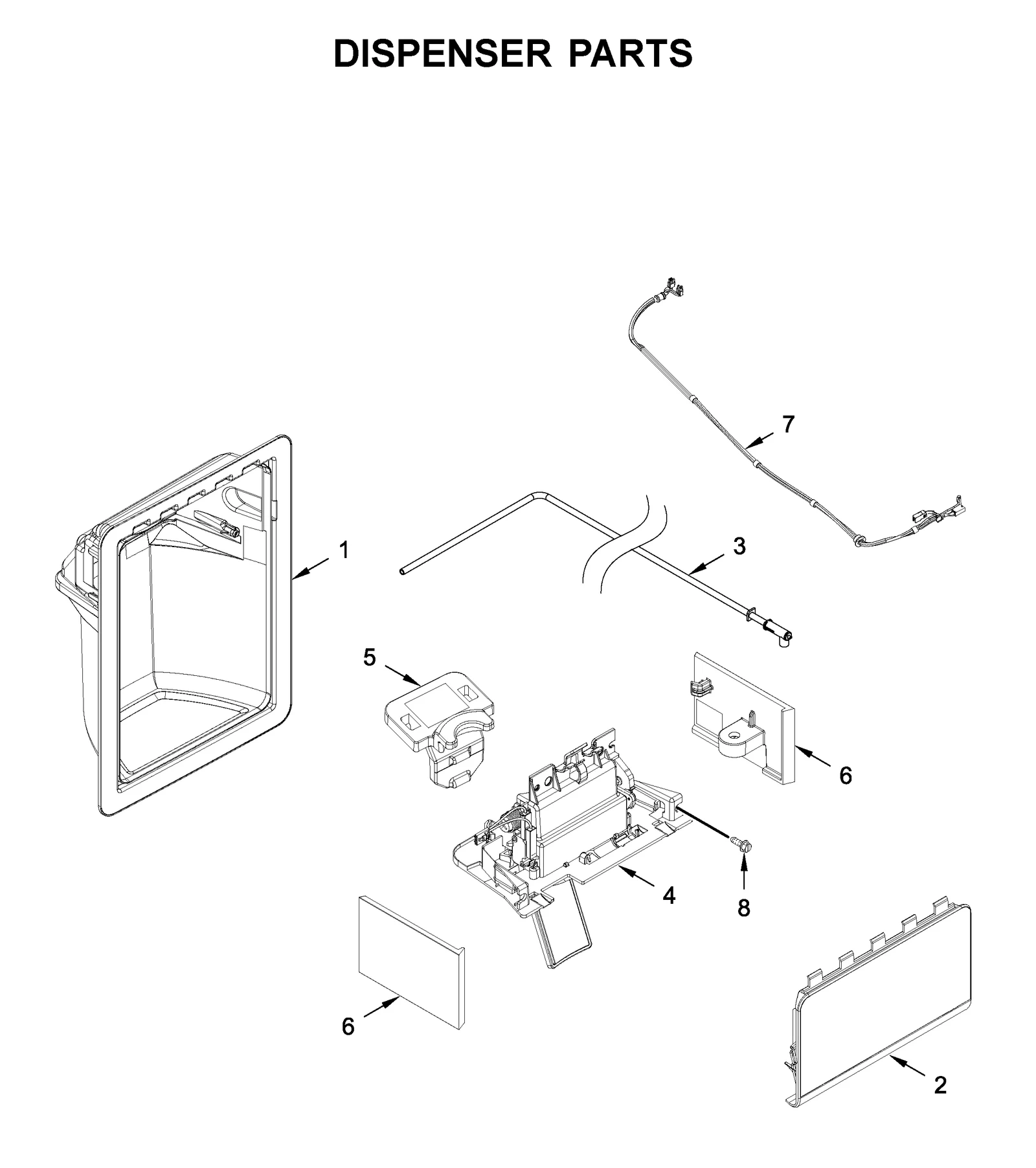 DISPENSER PARTS

7

1

3

5

6

4

8

6

2